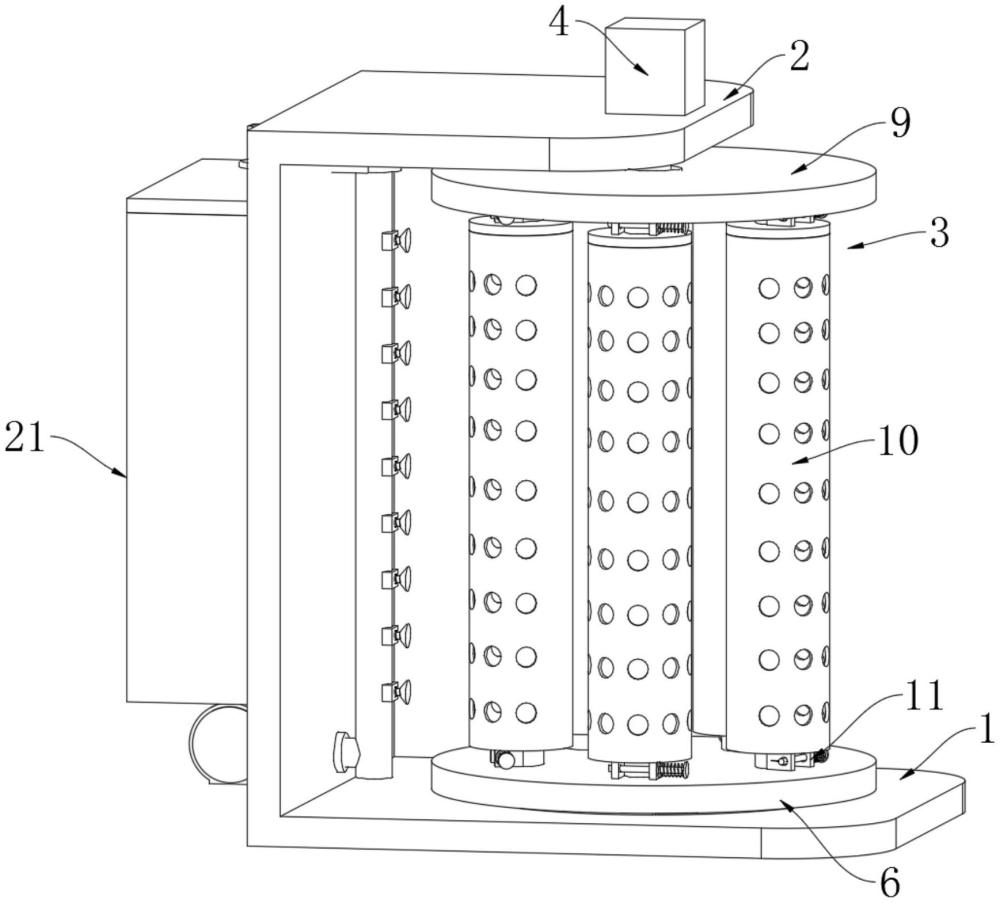 4
2
9
3
21
10
11
1
6