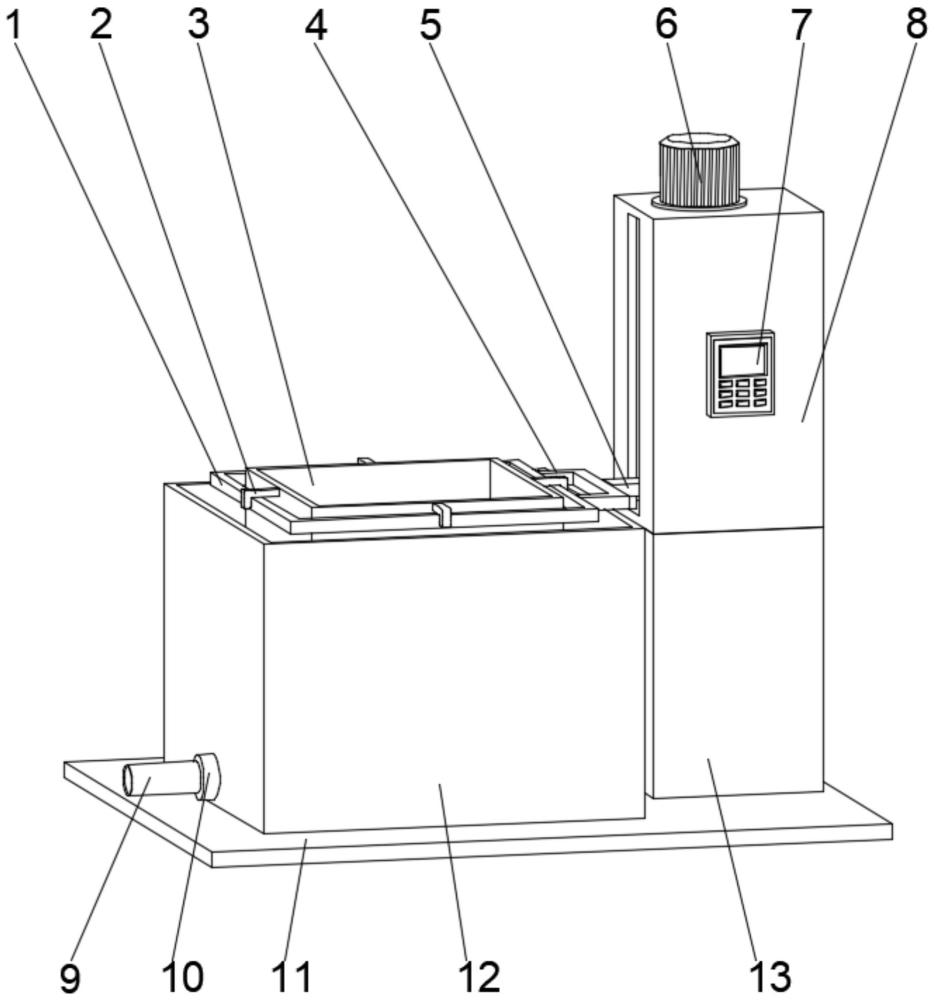 1 2 3 4 5 6 7 8

9 10 11 12 13