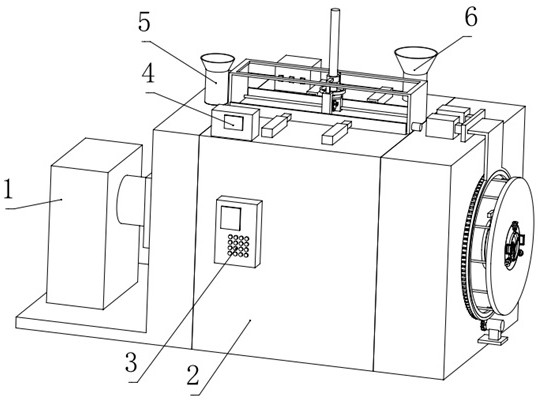 5
6
4
1
3
2