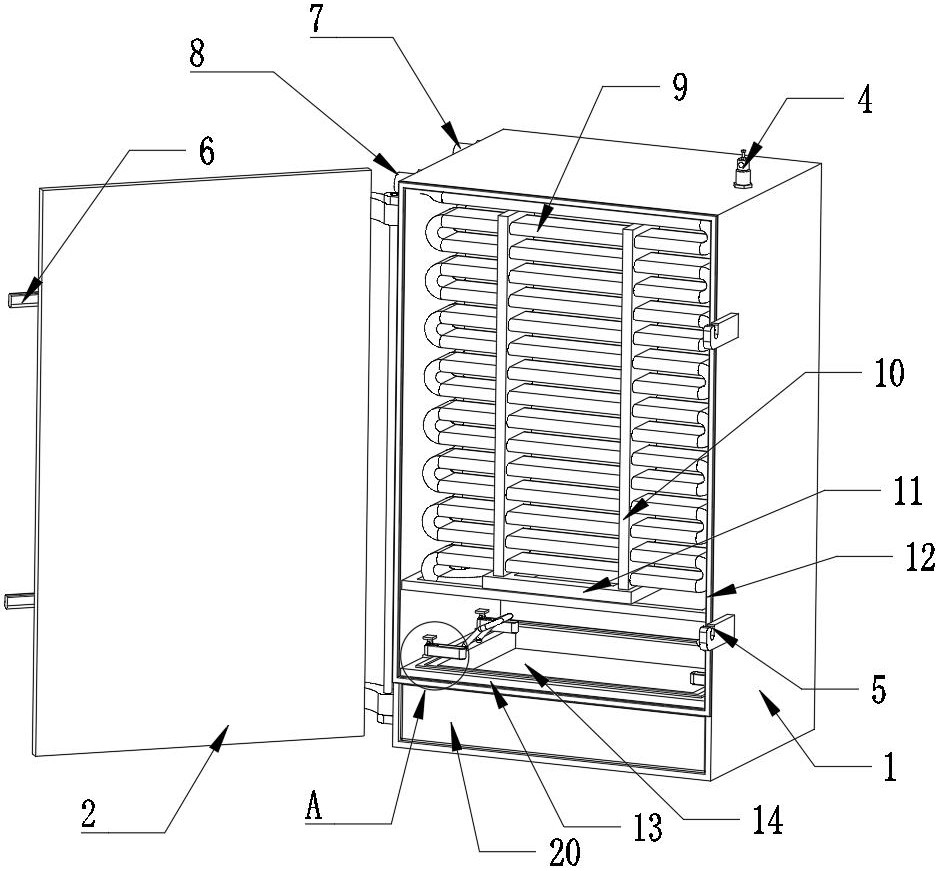 7
8
9
4
6
10
11
12
5
1
2
A
13
14
20