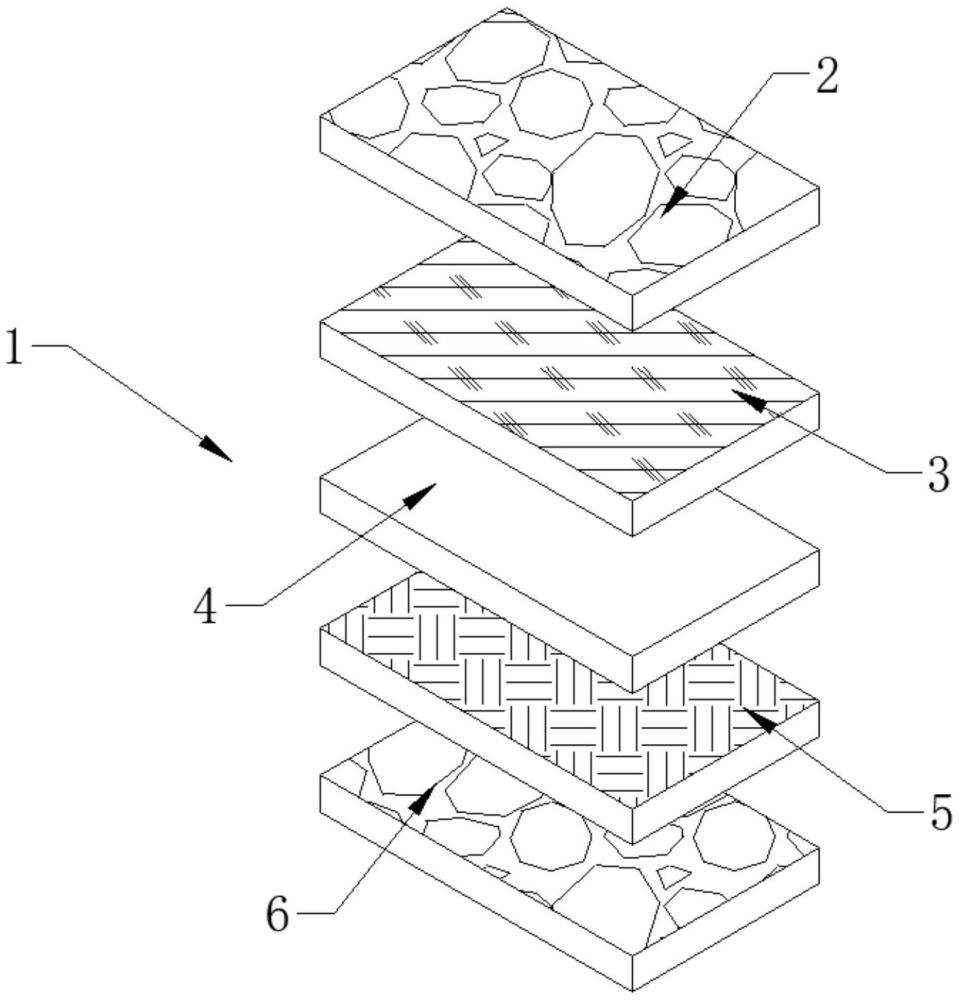 2
1
3
4
5
6