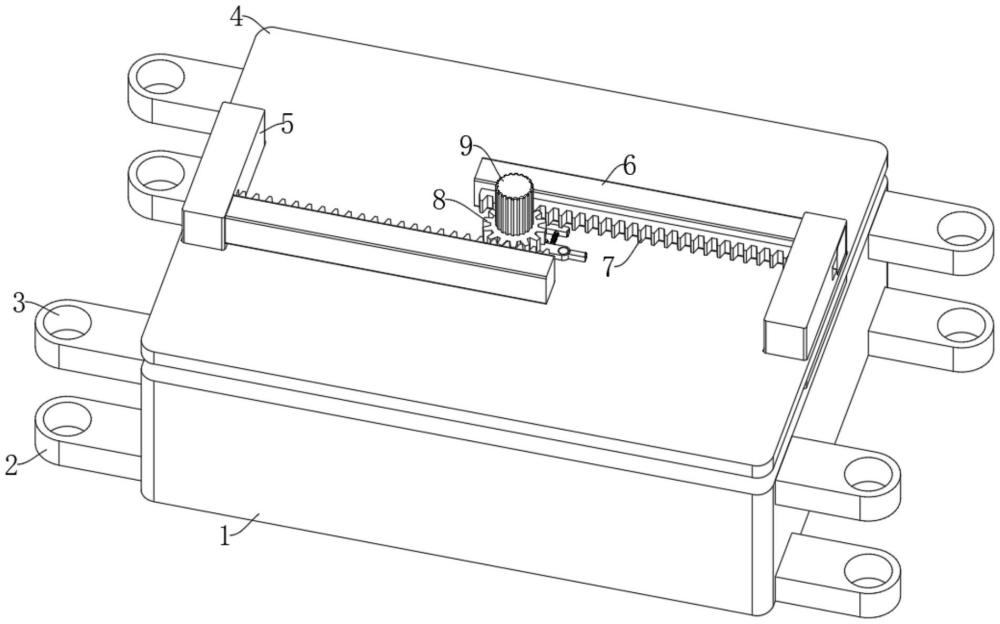 4
5
9
6
8
7
3
2
1