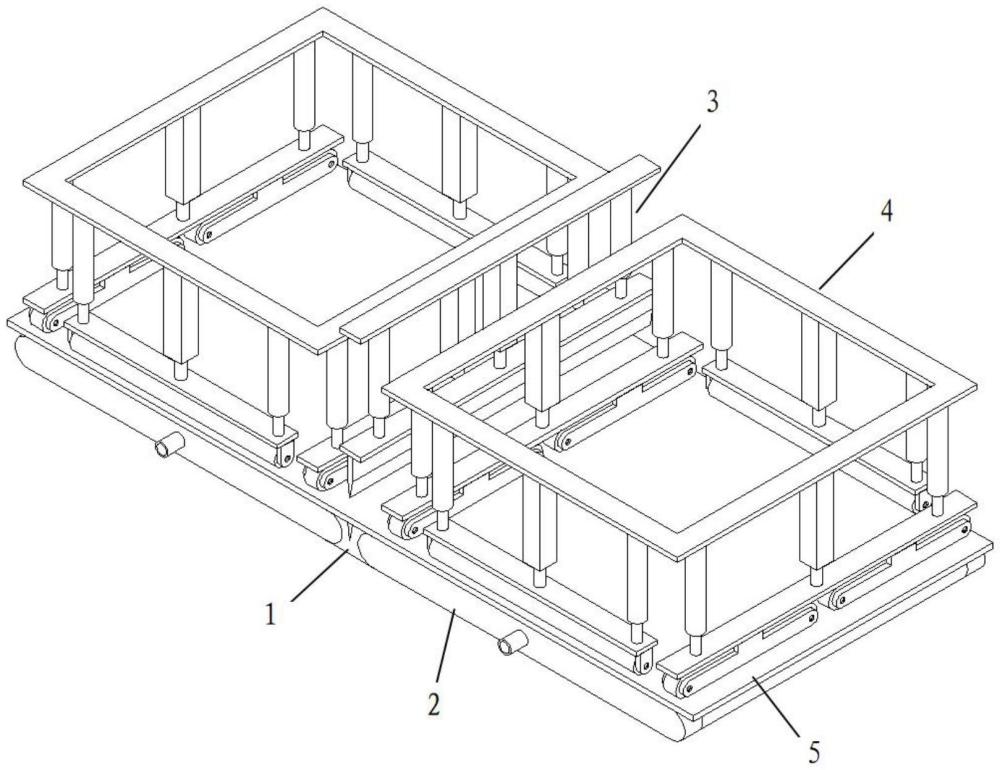 3
4
1
2
5