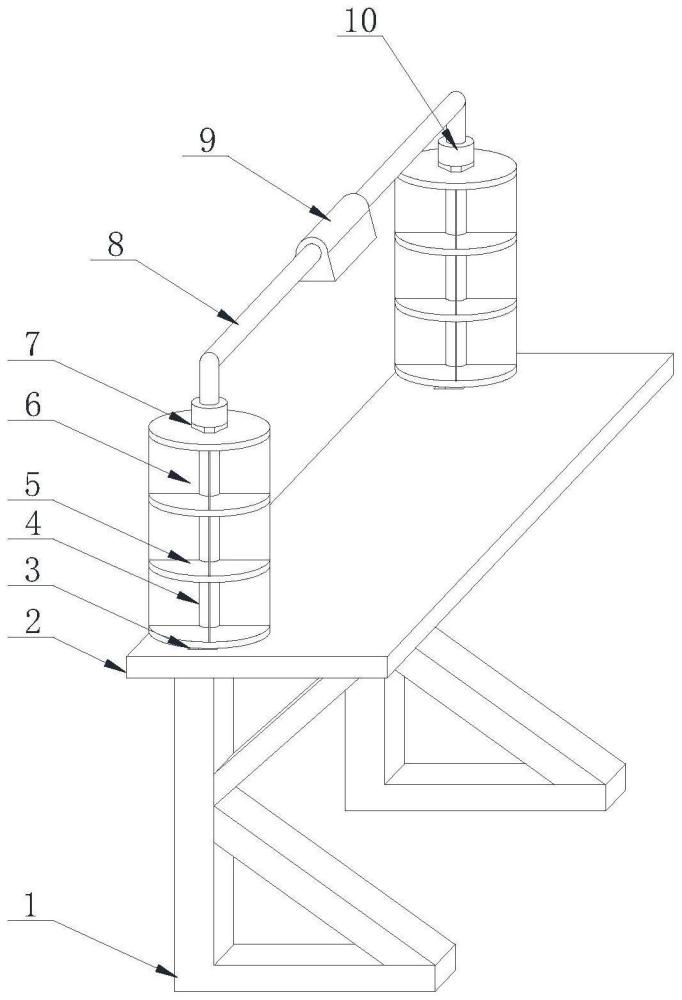 10
9
8
7
6
5
4
3
2
1