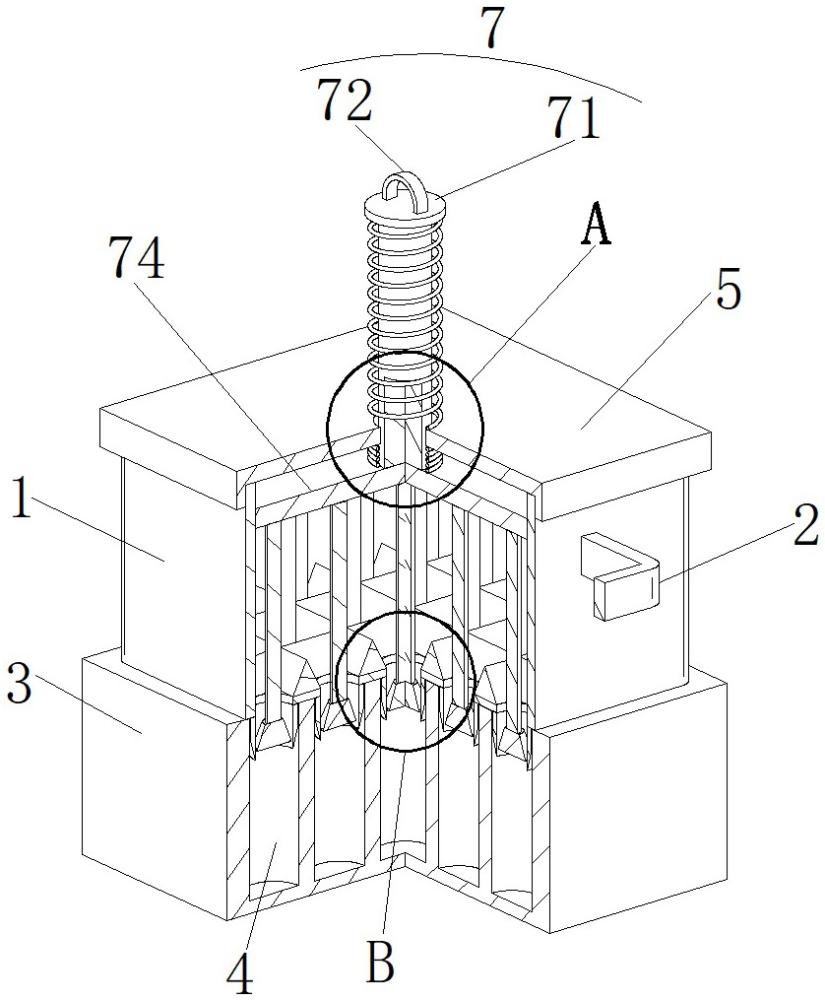 7
72
71
A
74
5
1
2
3
4
B