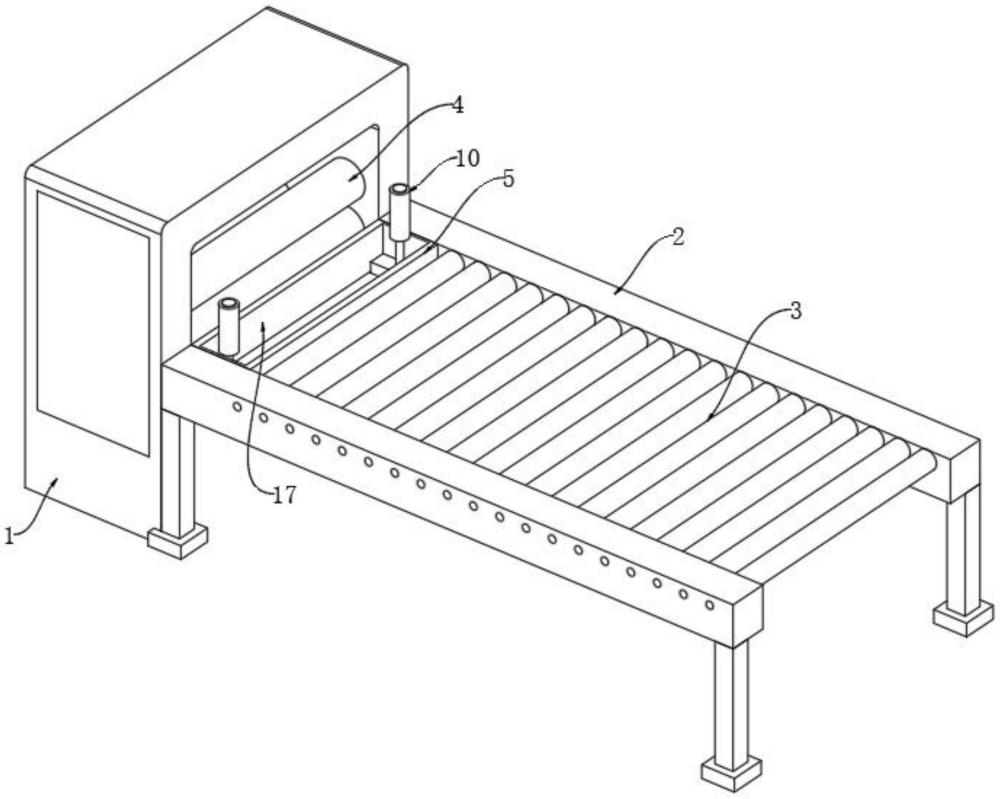 4
10
5
2
3
17
1