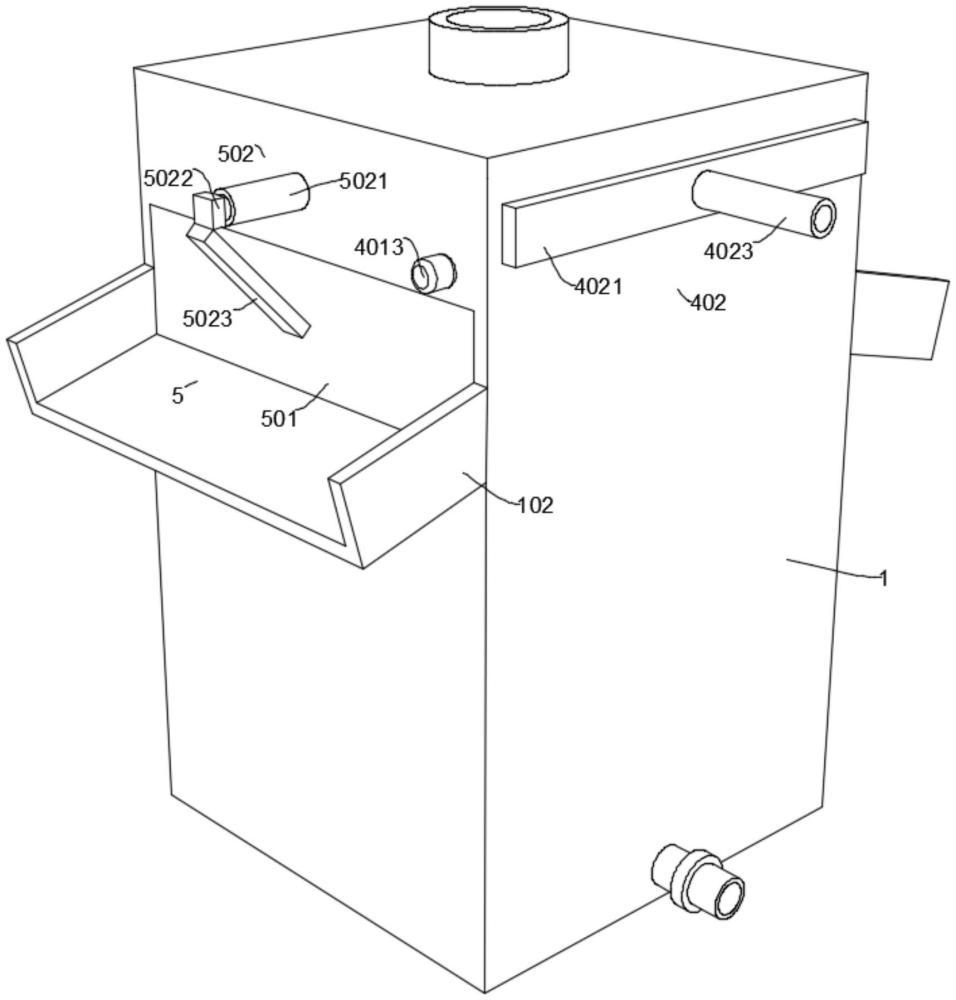 502
5022
5021
4013
4023
4021
402
5023
5
501
102
1