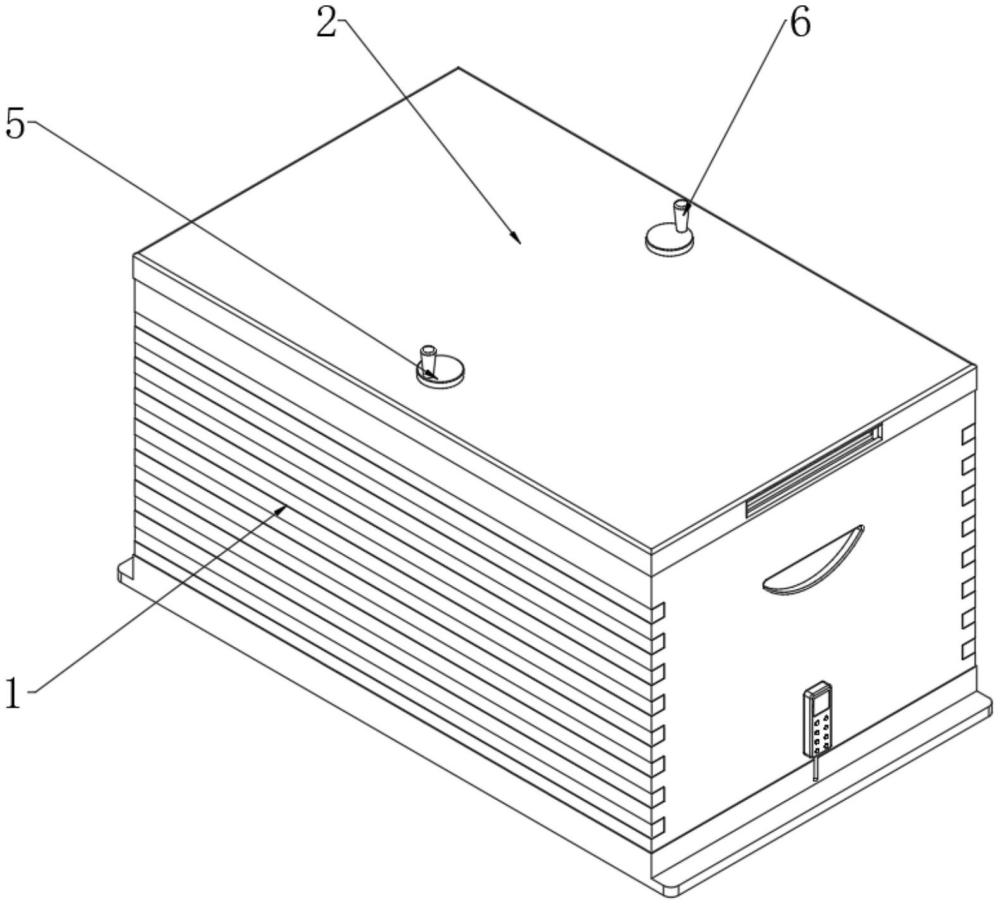 2
6
5
1