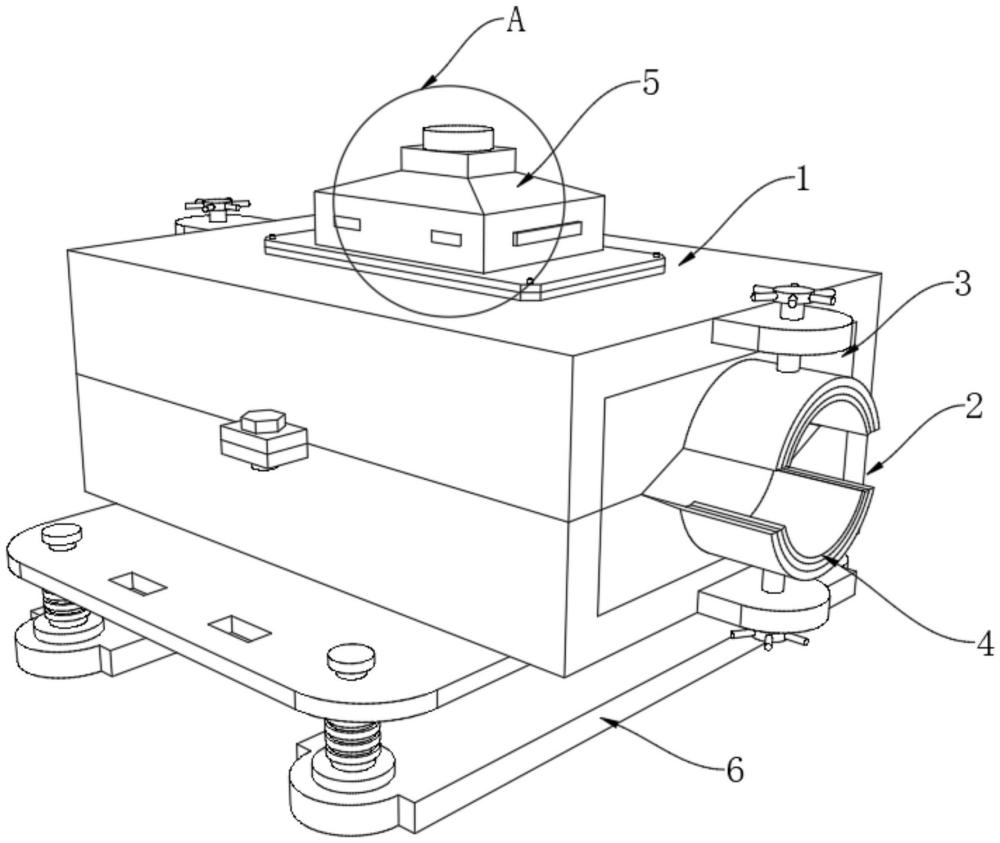 A
5
1
3
2
4
6