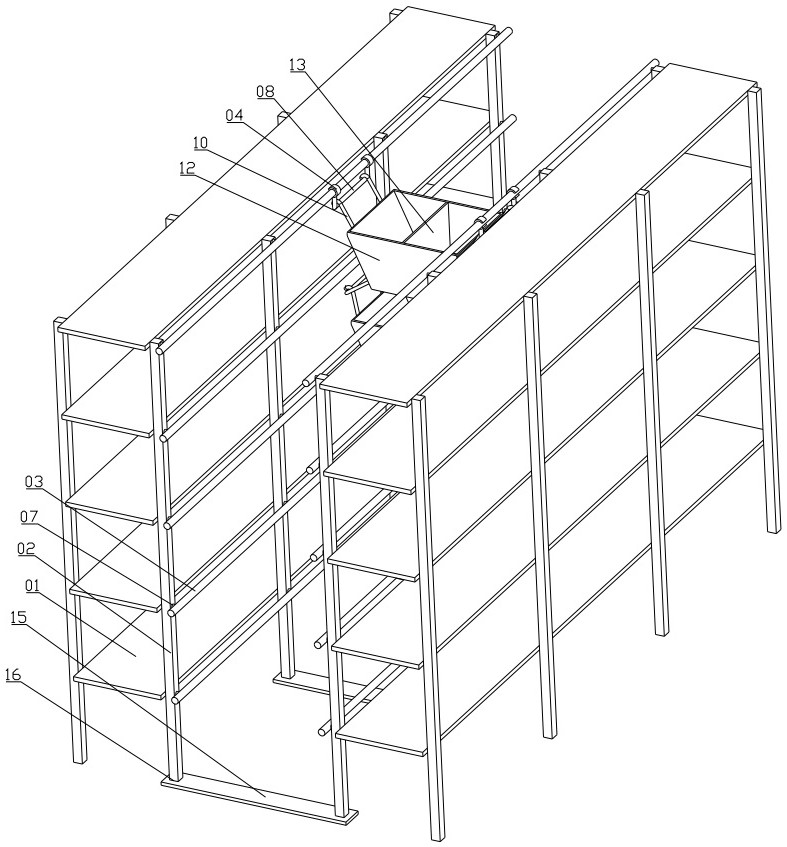 13
08
04
10
12
03
07
02
01
15
16