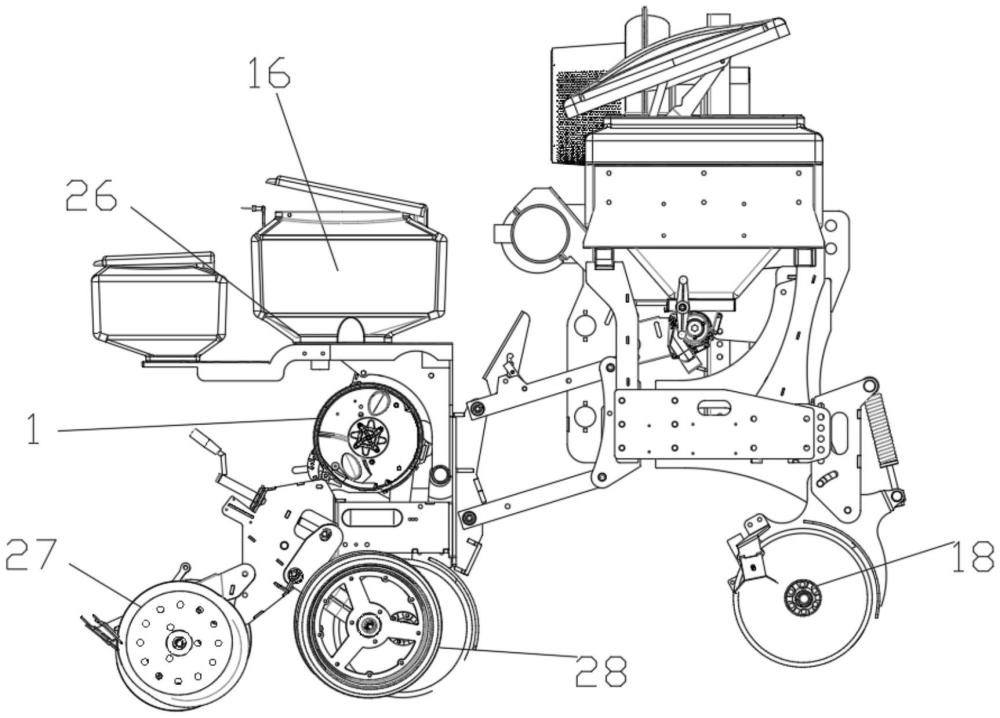 16
26
1
27
18
28