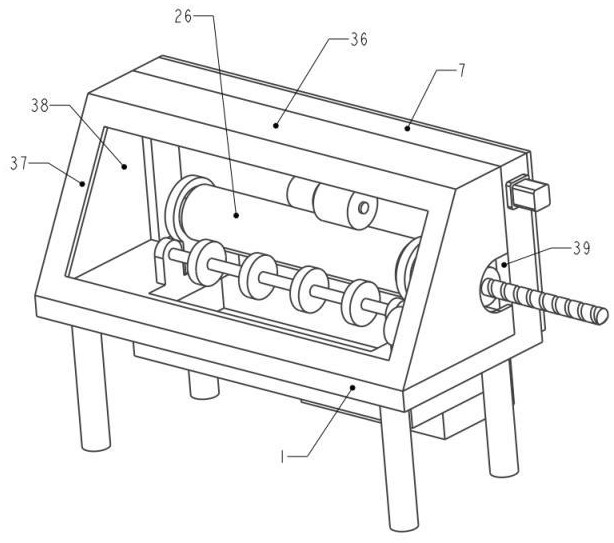 26
36
7
38
37
39
1