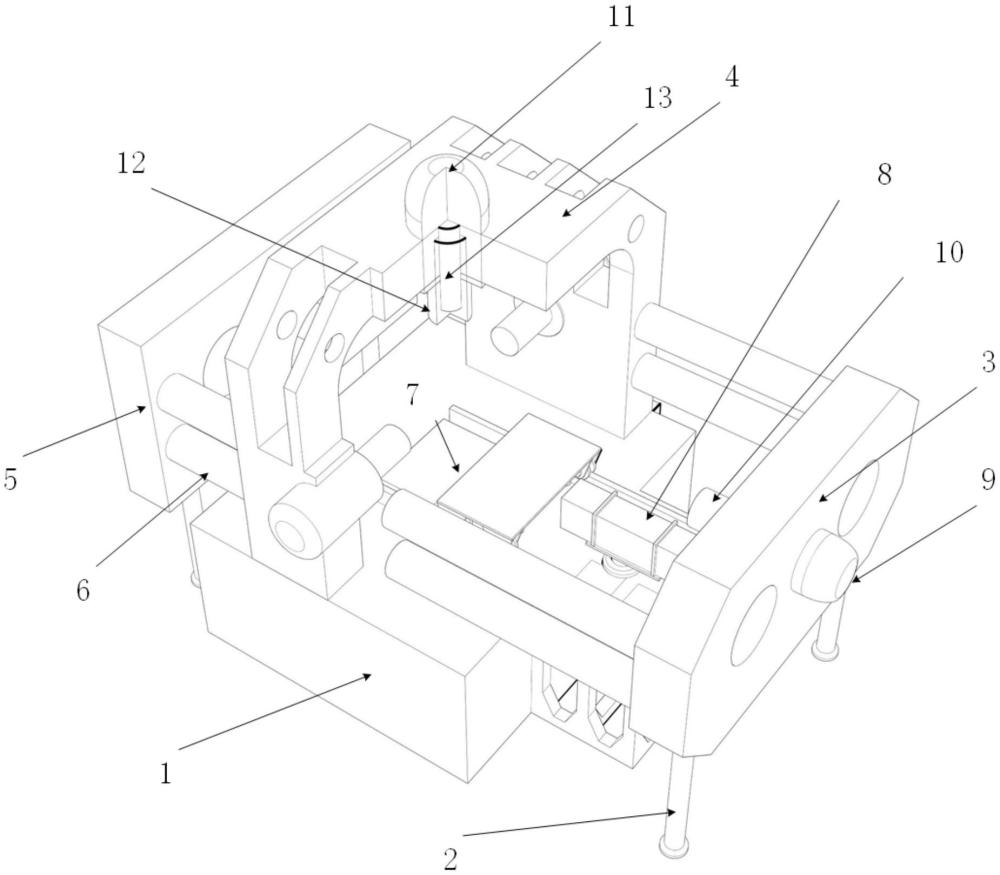 11
13
4
12
8
10
3
7
5
9
6
1
2