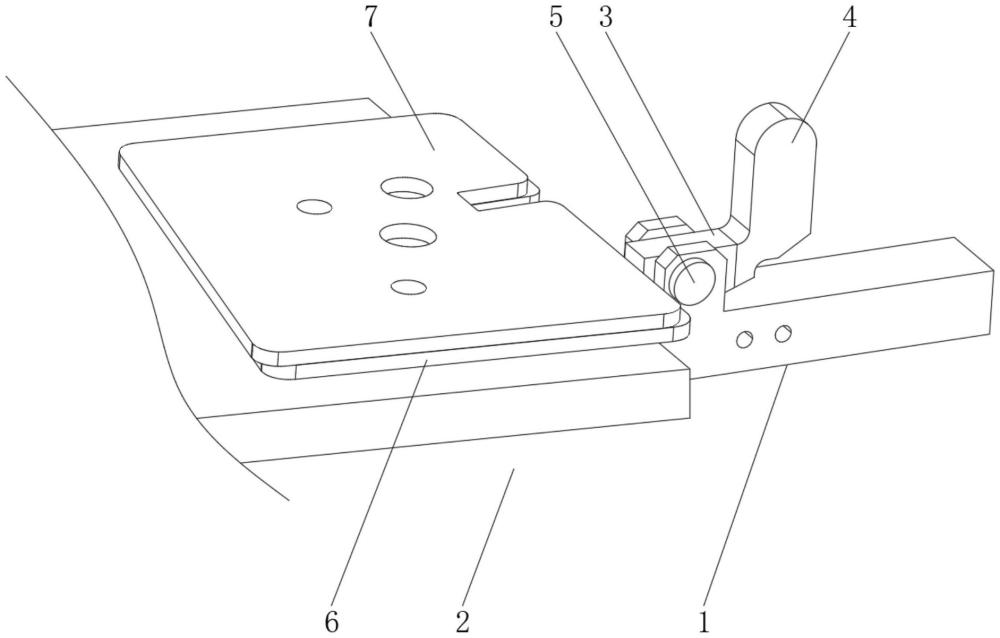 7
5
3
4
6
2
1