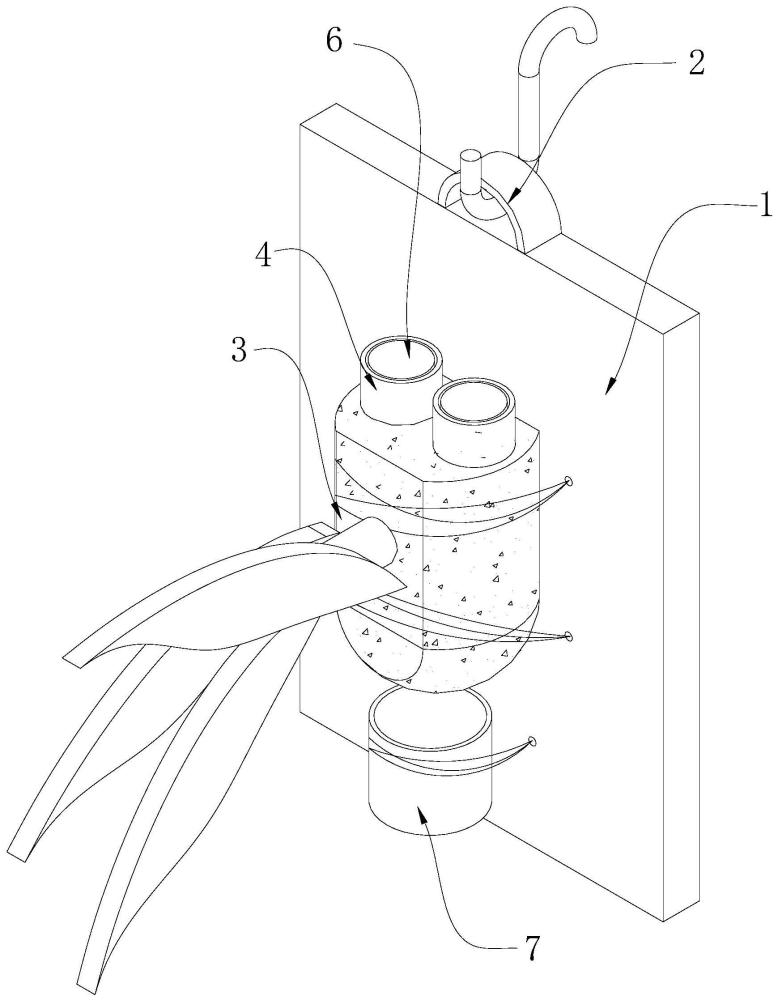 6
2
1
4
3
7