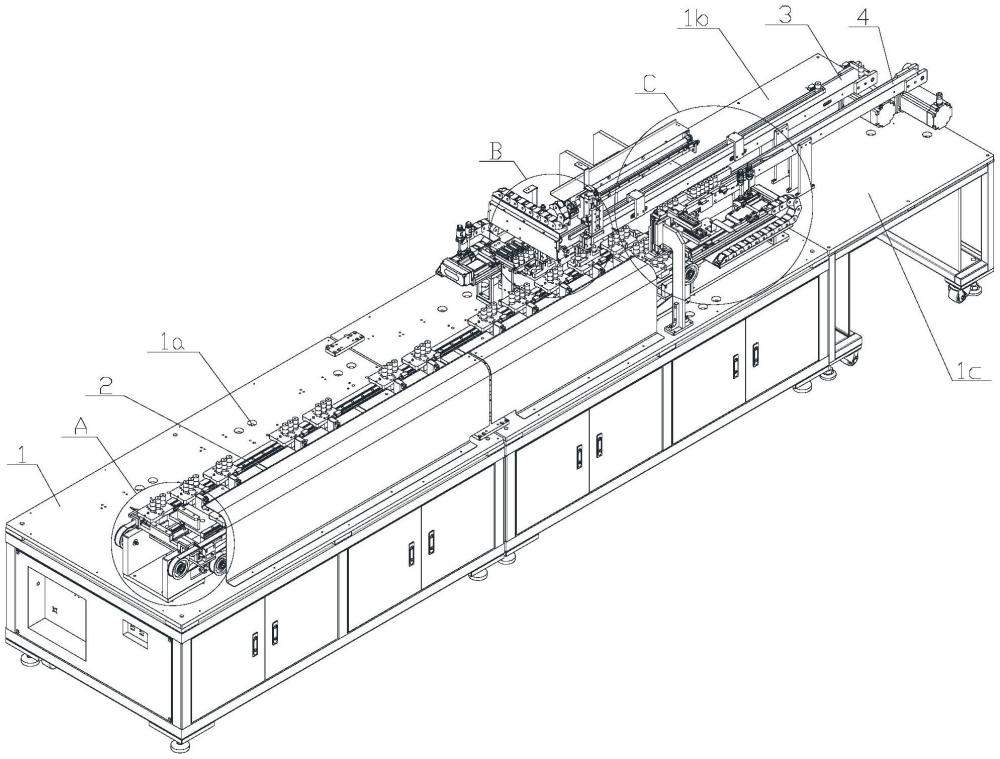 1b
3
4
C
B
1a
2
A
1
1c