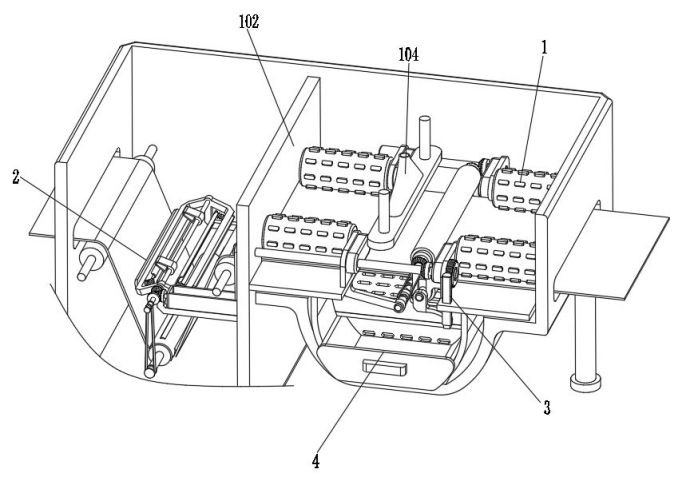 102
104
1
2
3
4