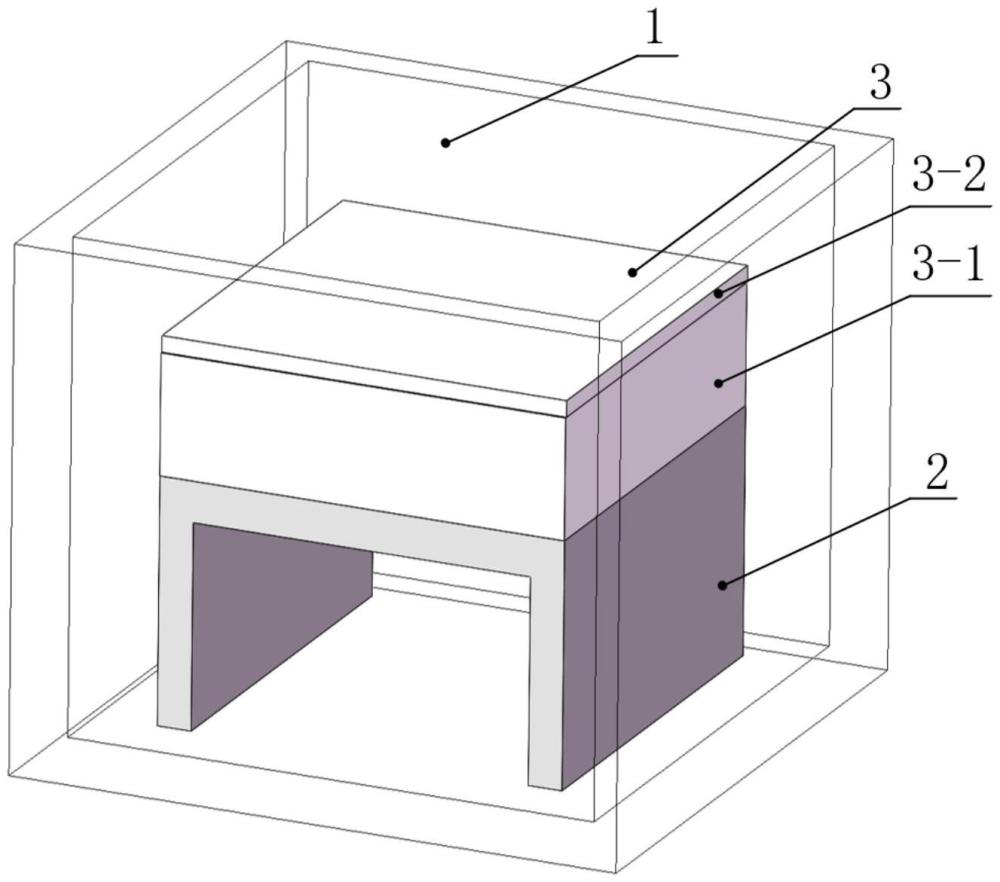 1
3
3-2
3-1
2