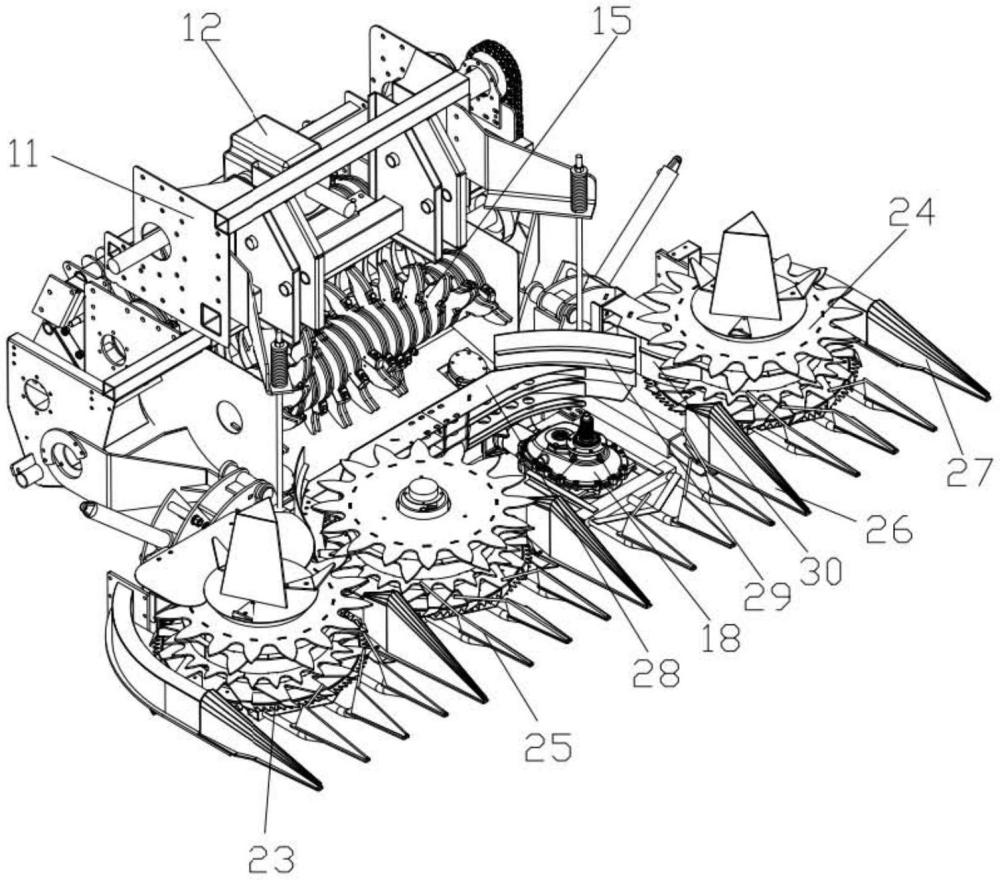 12
15
11
24
27
26
30
29
18
28
25
23