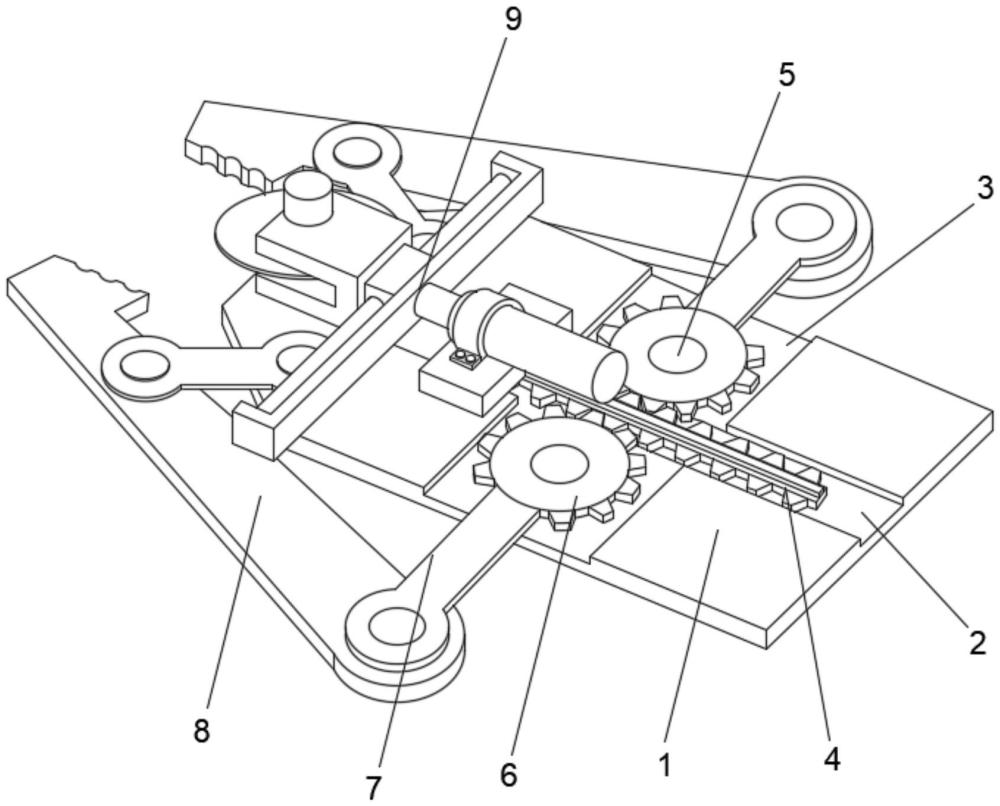 9
5
3
2
4
1
6
7
8