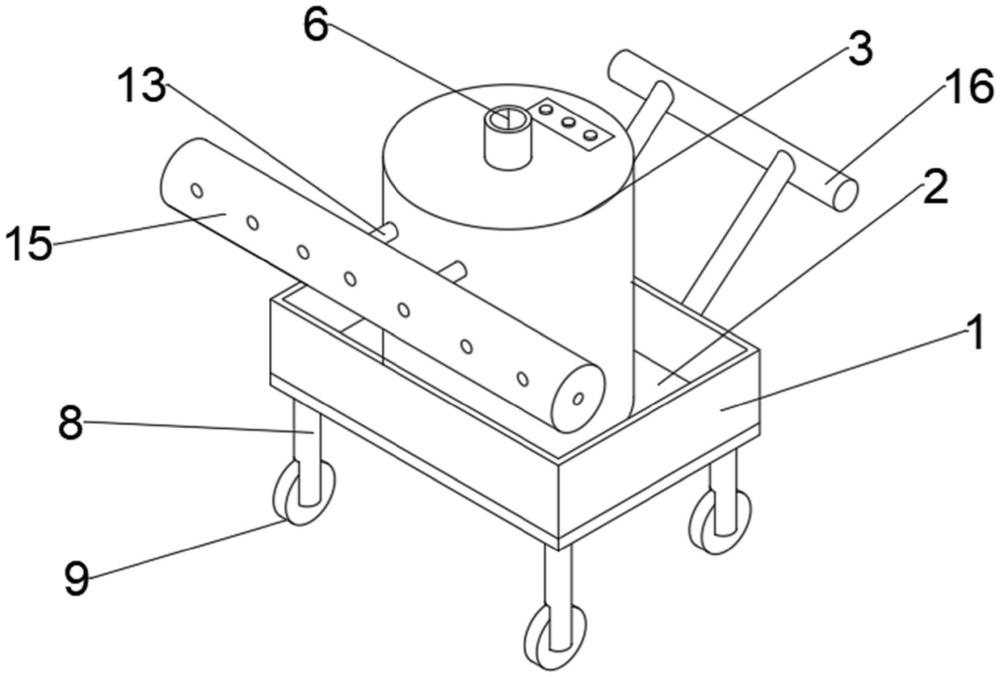 6
3
13
16
2
15
1
8
9