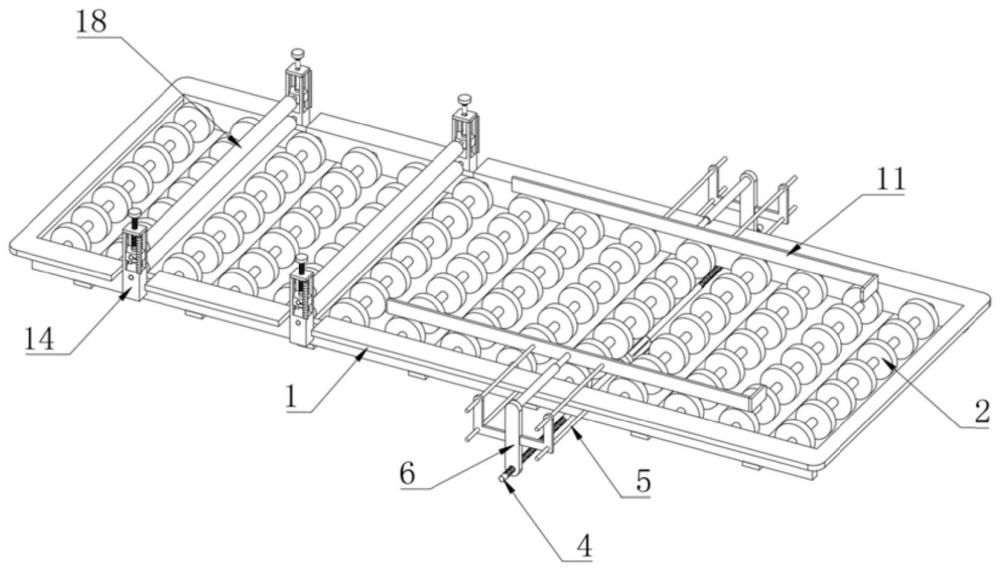 18
11
14
1
2
6
5
4