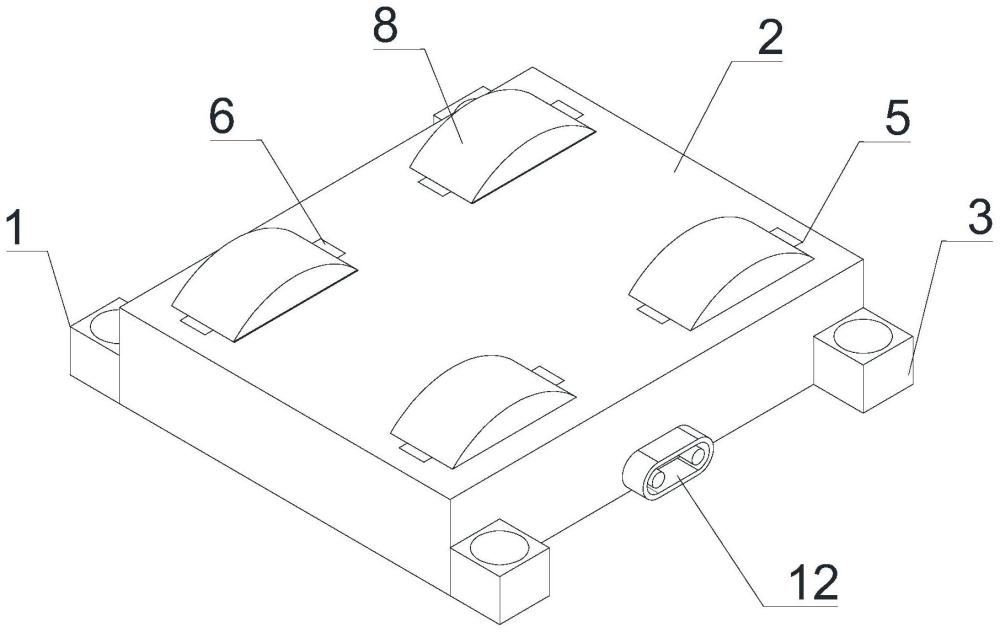 8
2
6
5
1
3
12