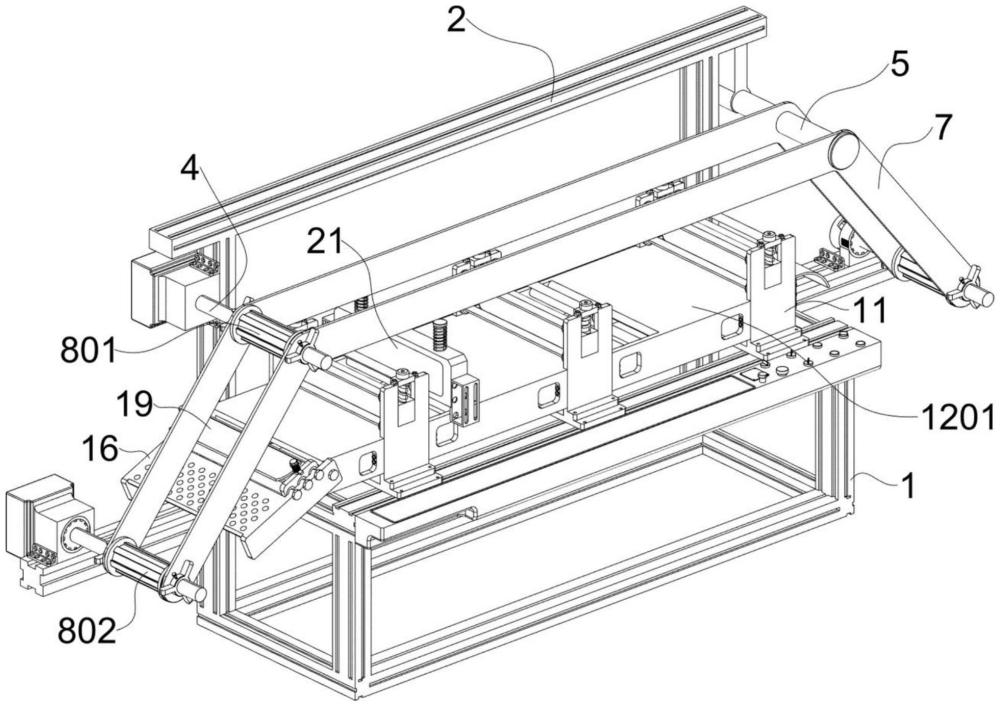 2
5
7
4
21
11
801
1201
19
16
1
802