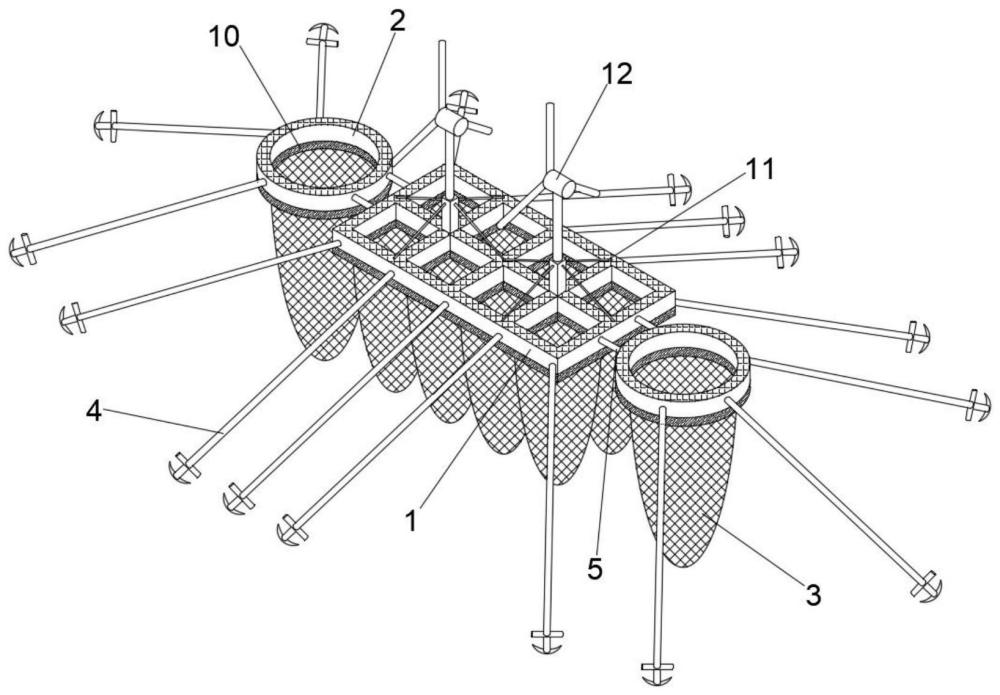 10
2
12
11
4
1
5
3