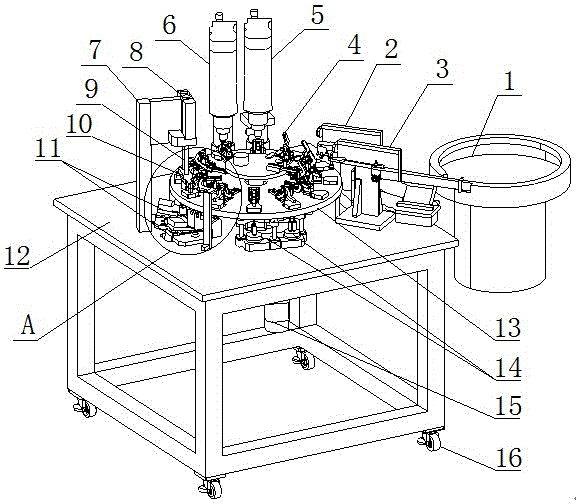 6
5
7
8
4
2
3
1
9
10
11
12
A
13
14
15
16