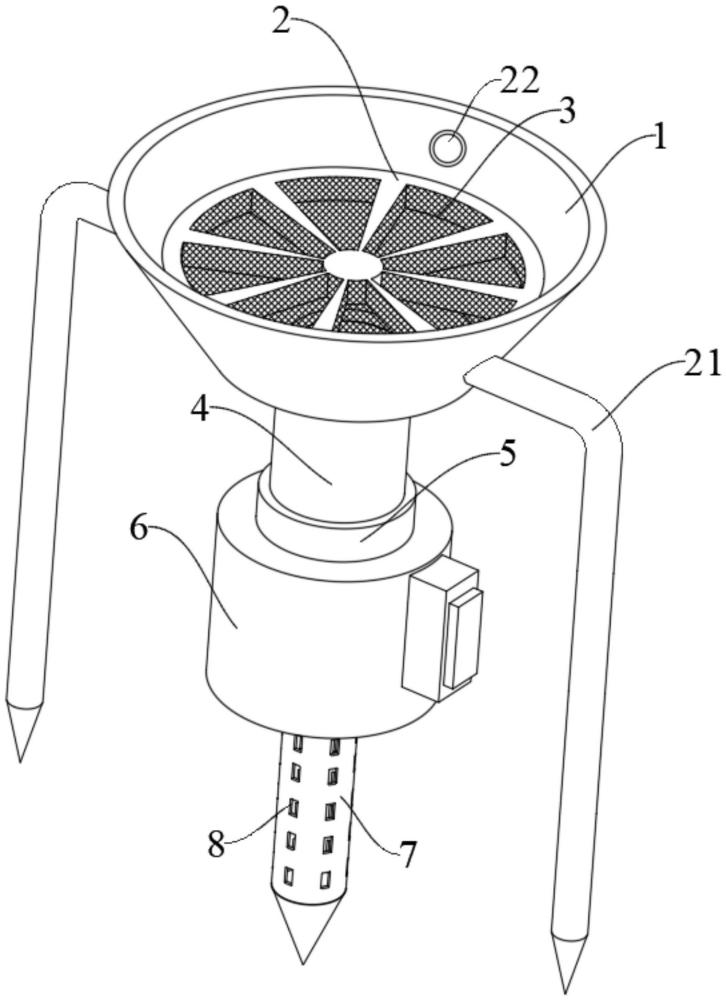 2
22
3
1
21
4
5
6
8
7