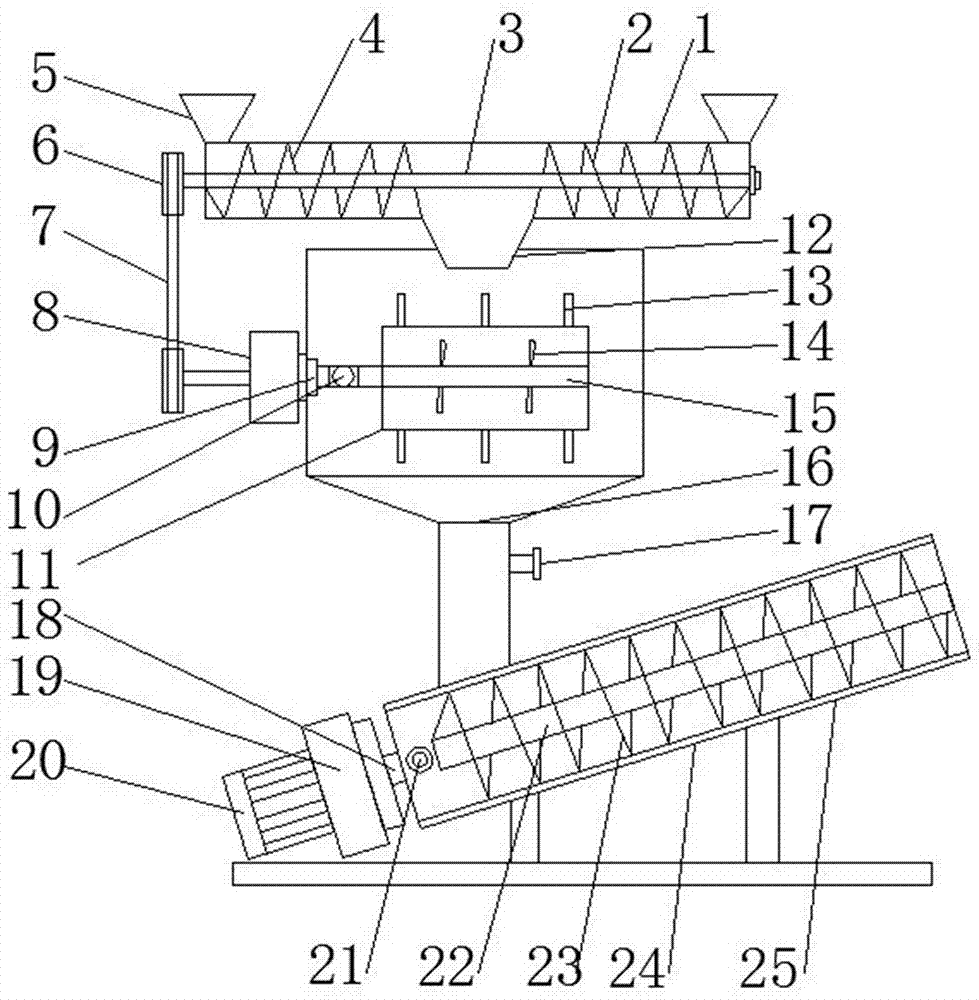 5
4
3
2
1
6
7
8
9
10
11
12
13
14
15
16
17
18
19
20
21
22
23
24
25