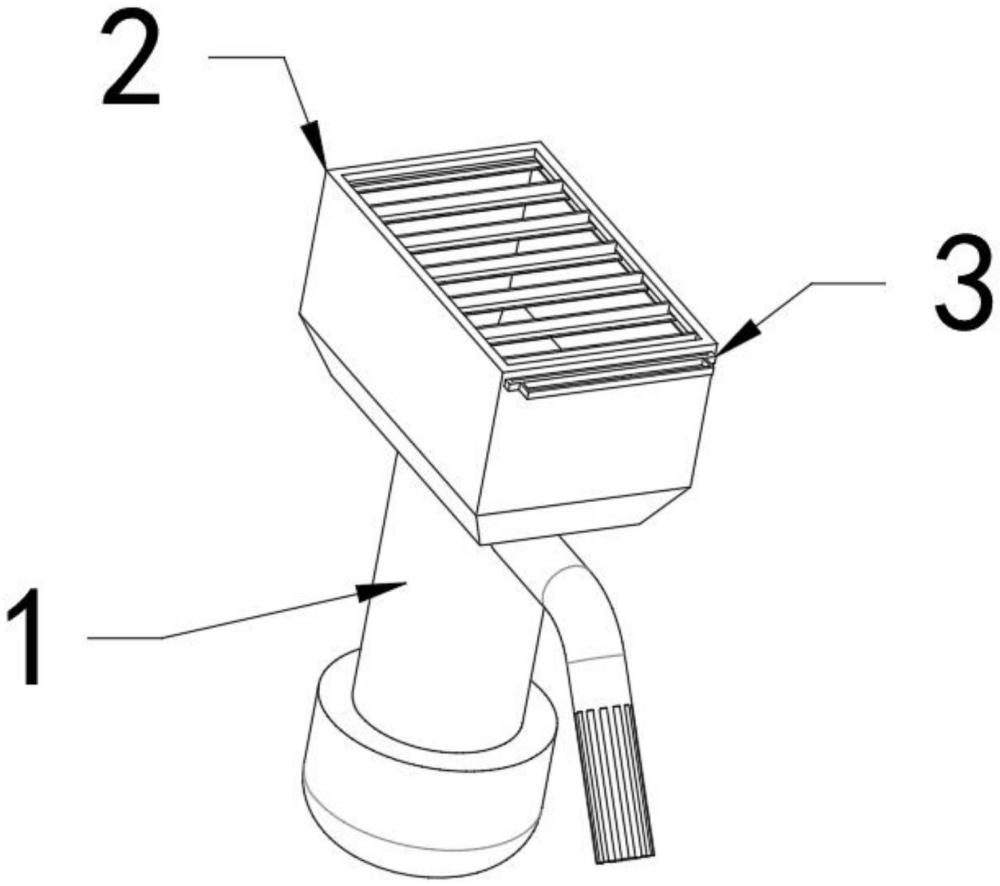 2

3

1