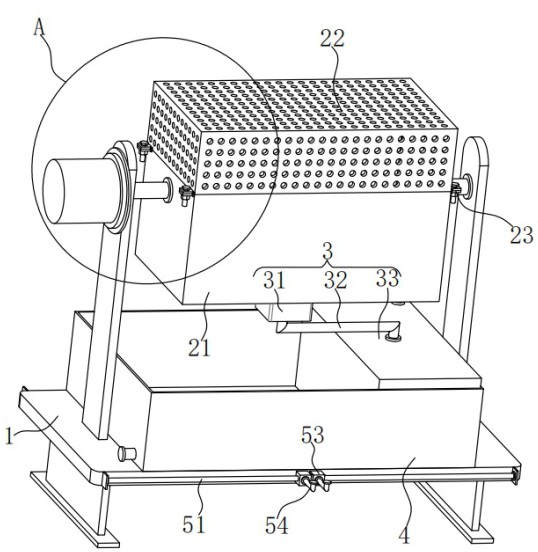 A
22
23
3
31
32
33
21
1
53
51
54
4