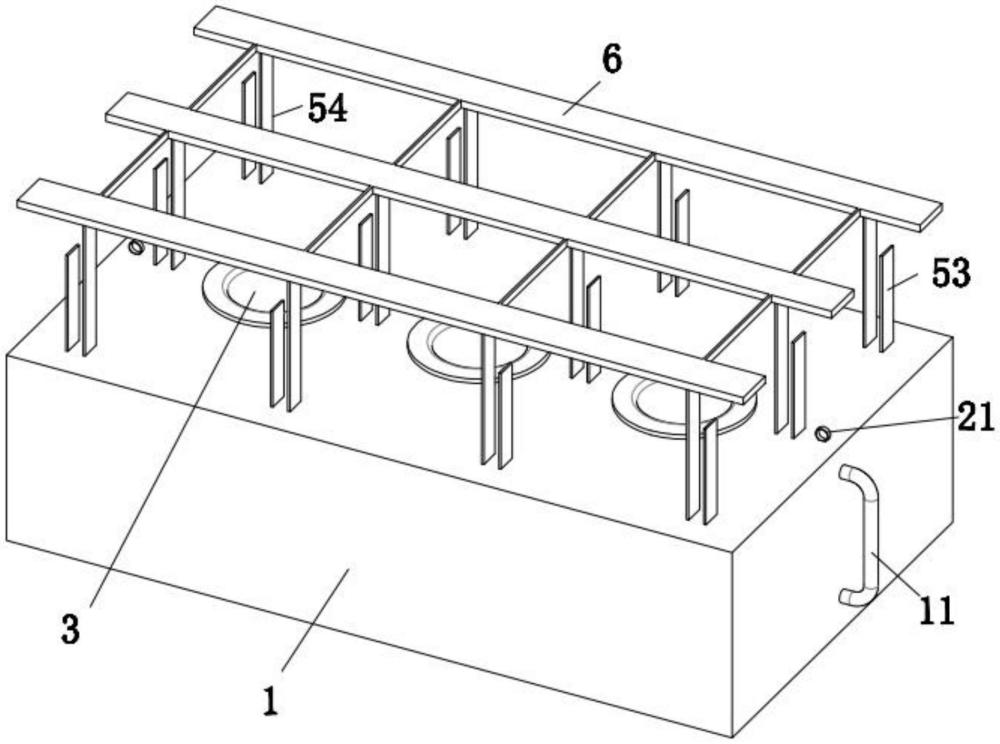 6
54
53
21
11
3
1