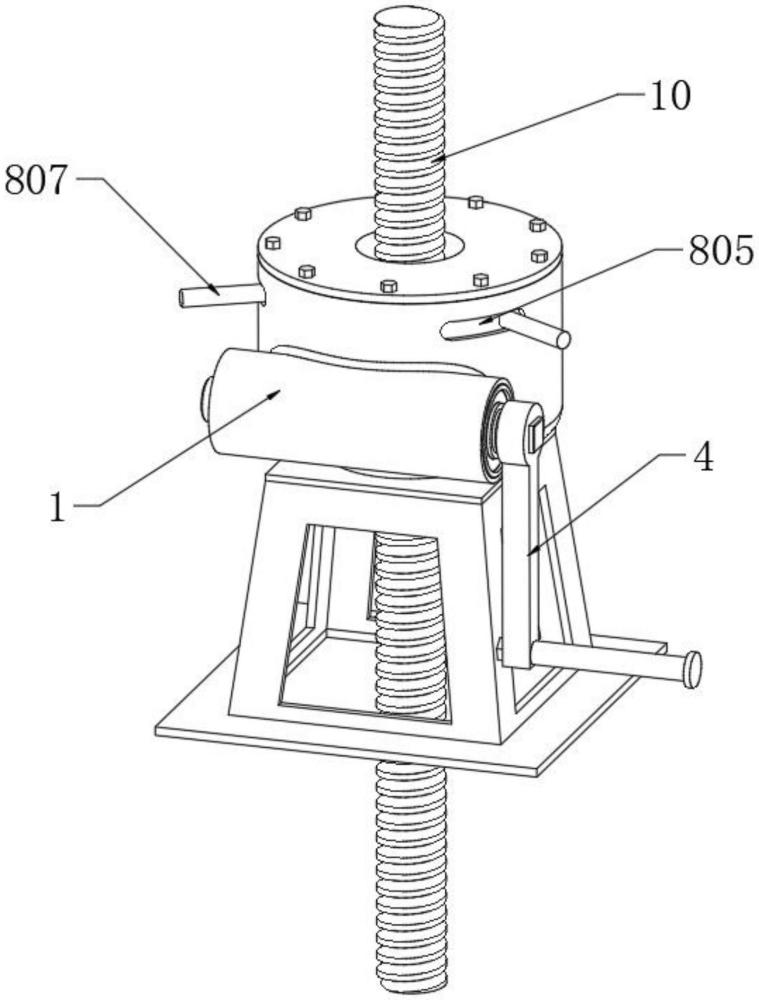 10
807
805
1
4