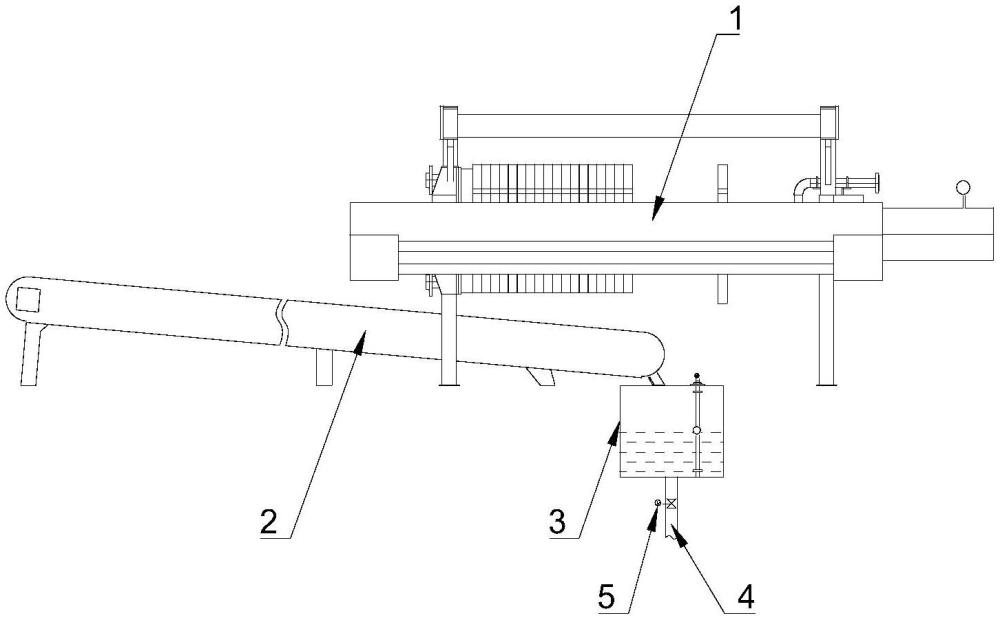 1
2
3
5
4