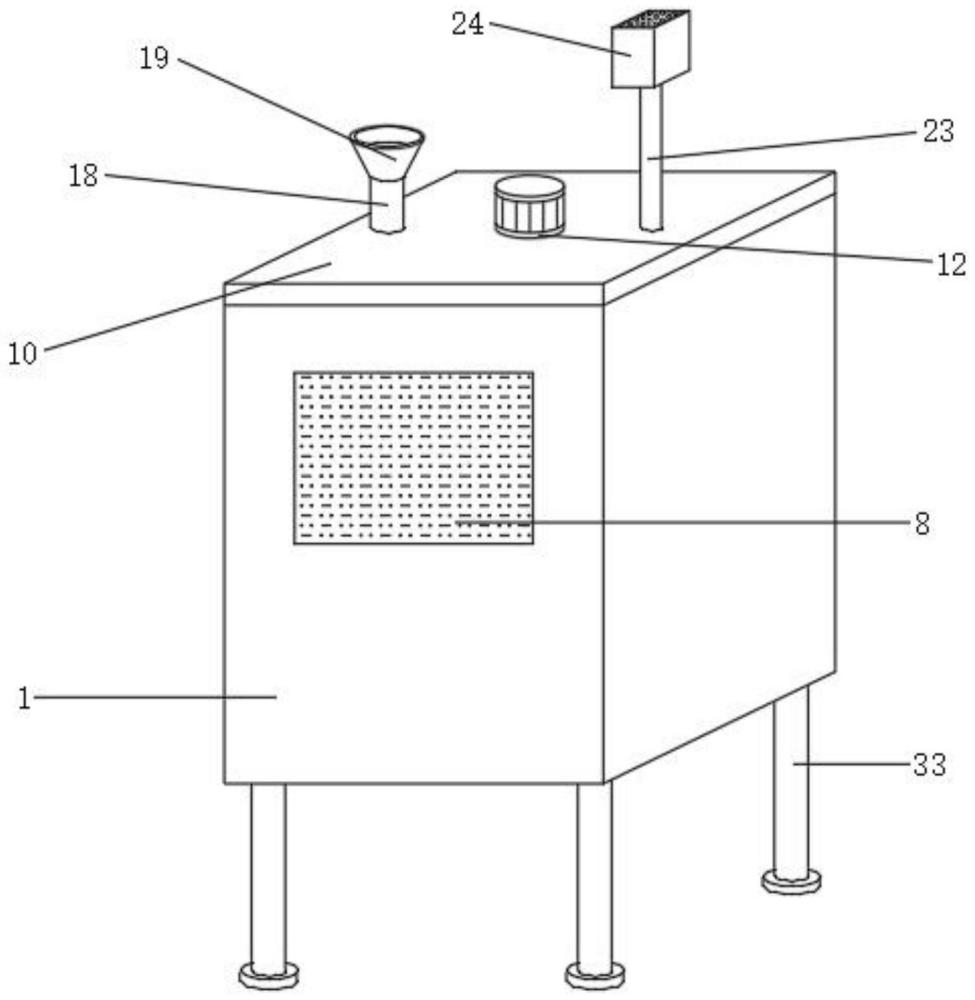 24
19
23
18
12
10
8
1
33