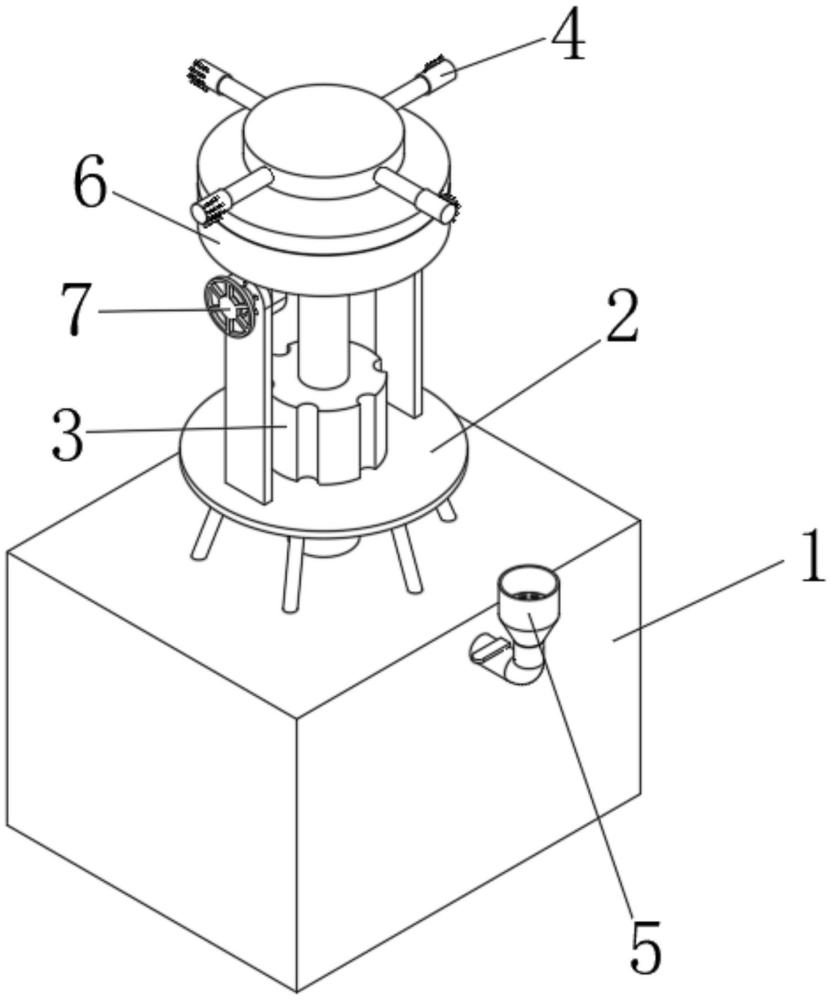 4
6
7
2
3
1
5