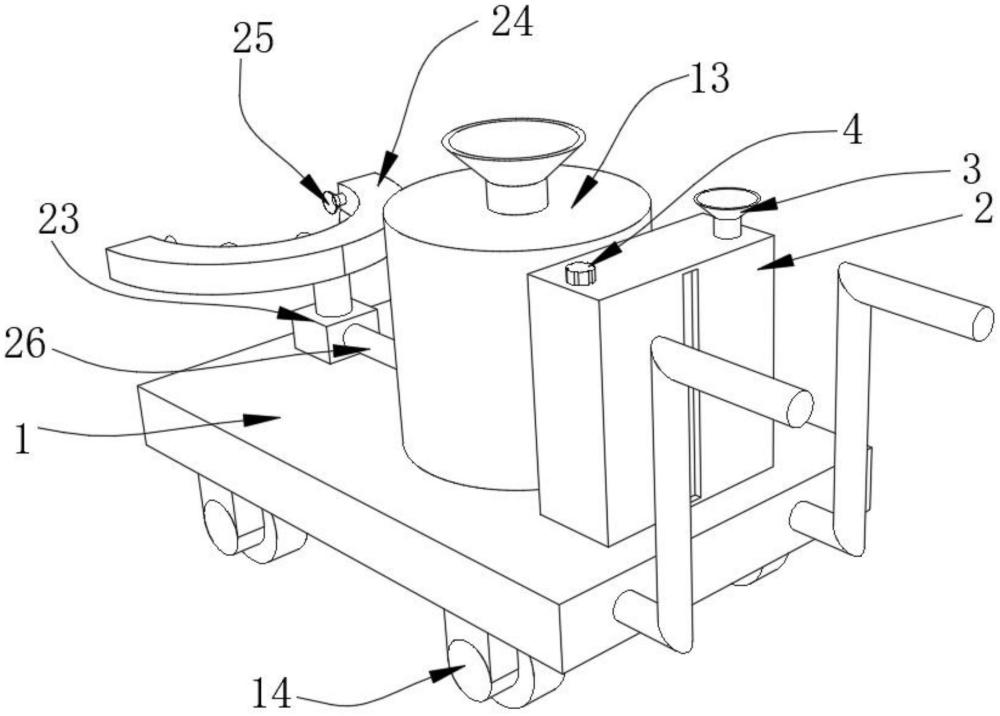 25
24
13
4
3
2
23
26
1
14