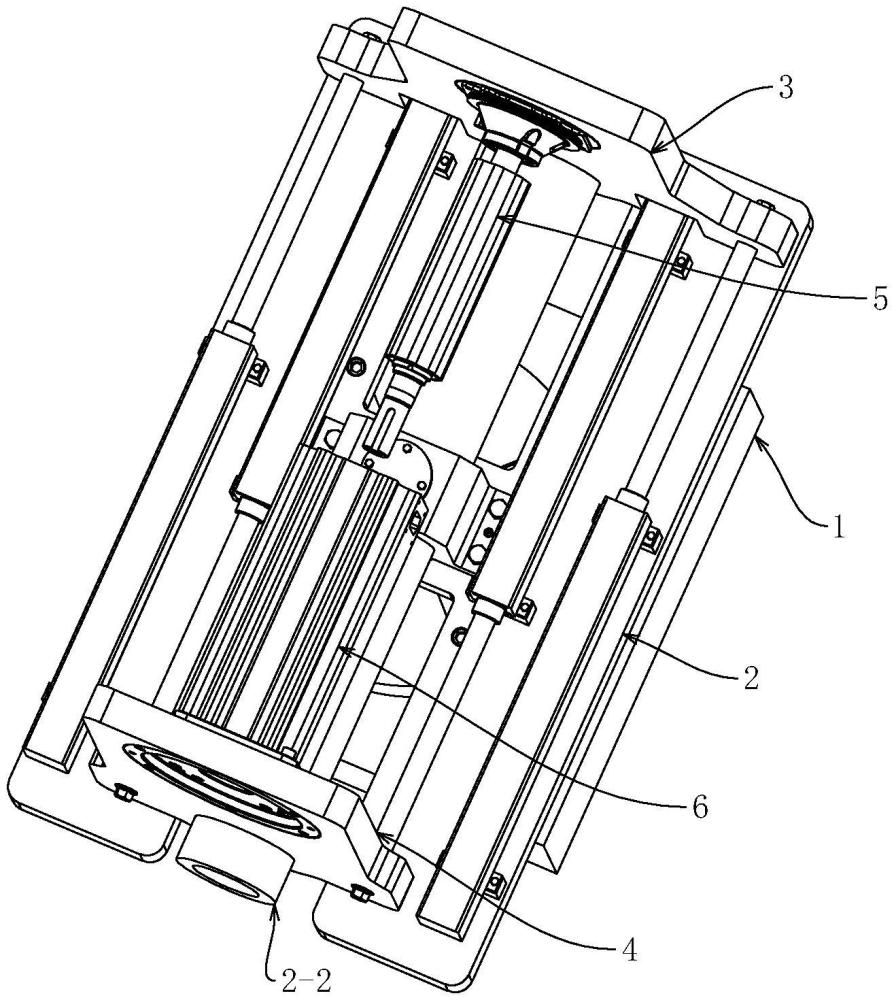 3
5
1
2
6
4
2-2