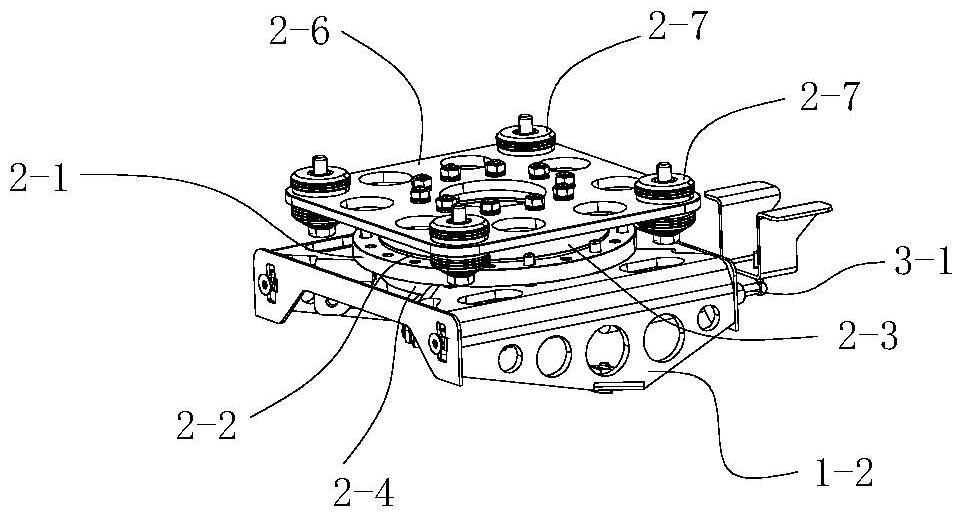 2-6
2-7
2-7
2-1
3-1
2-3
2-2
2-4
1-2