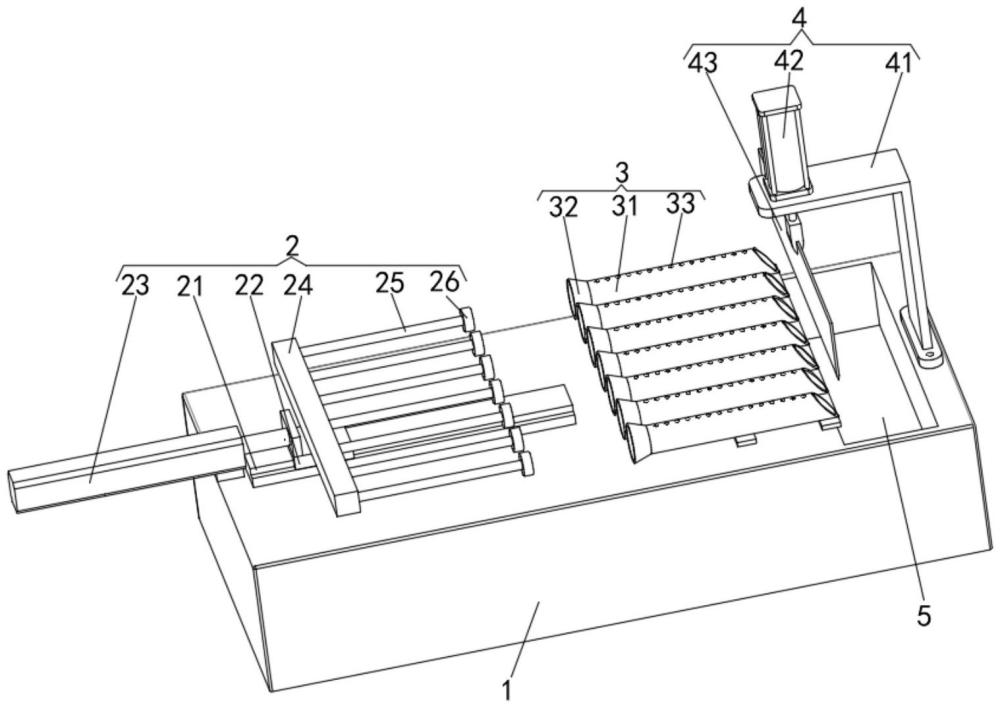 4
43
42
41
3
32
31
33
2
23
21
22
24
25
26
5
1