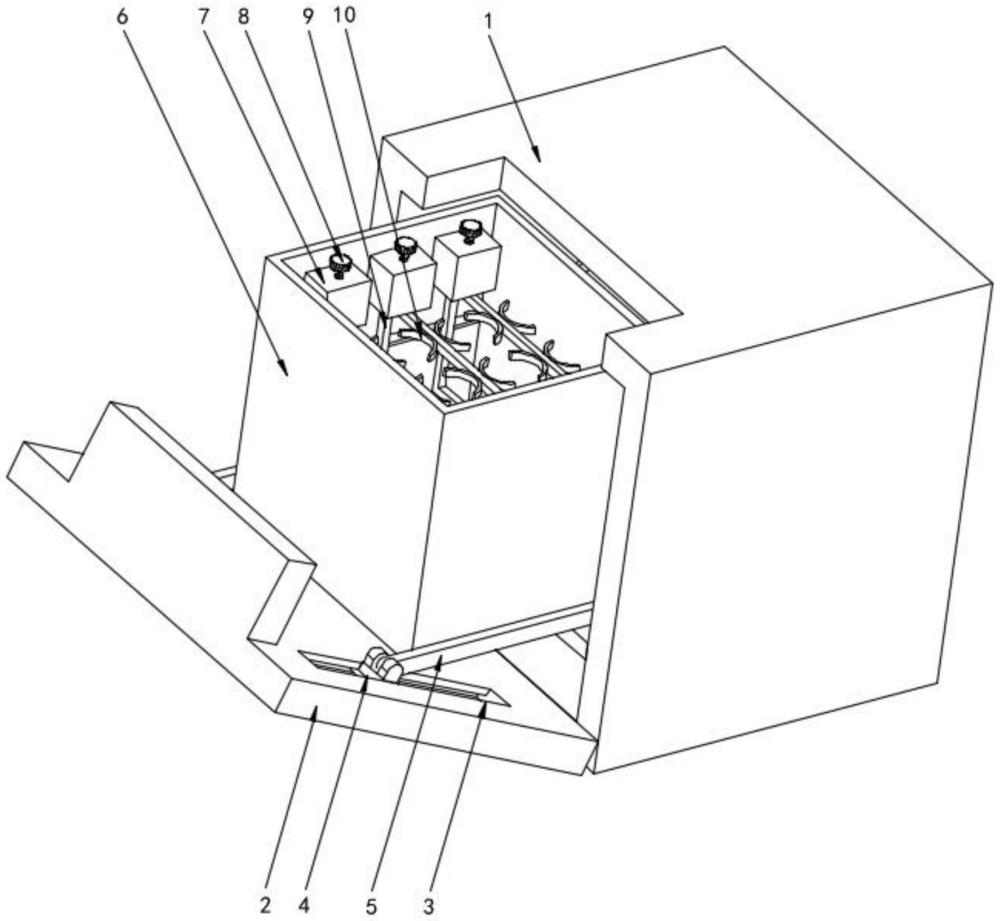 6
7
8
9
10
1
2
4
5
3