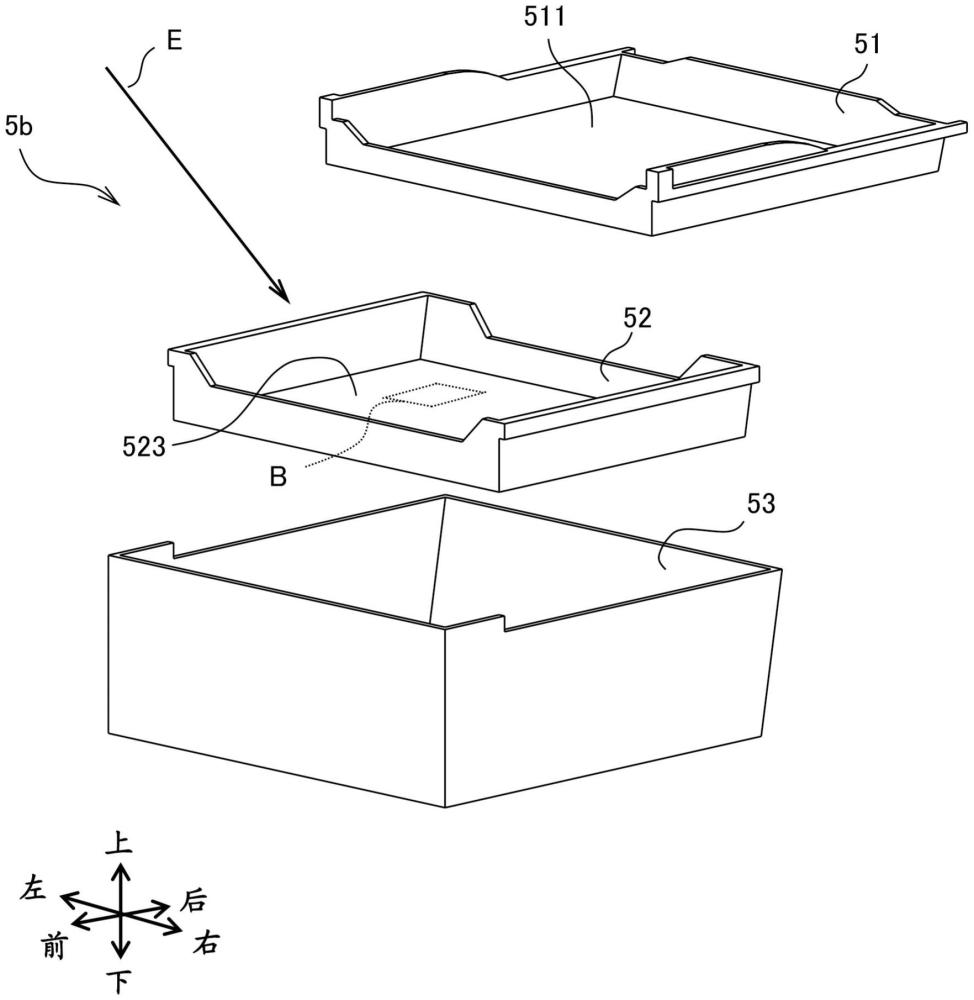 E
511
51
5b
52
523
B
53
上
左
后
前
右
下