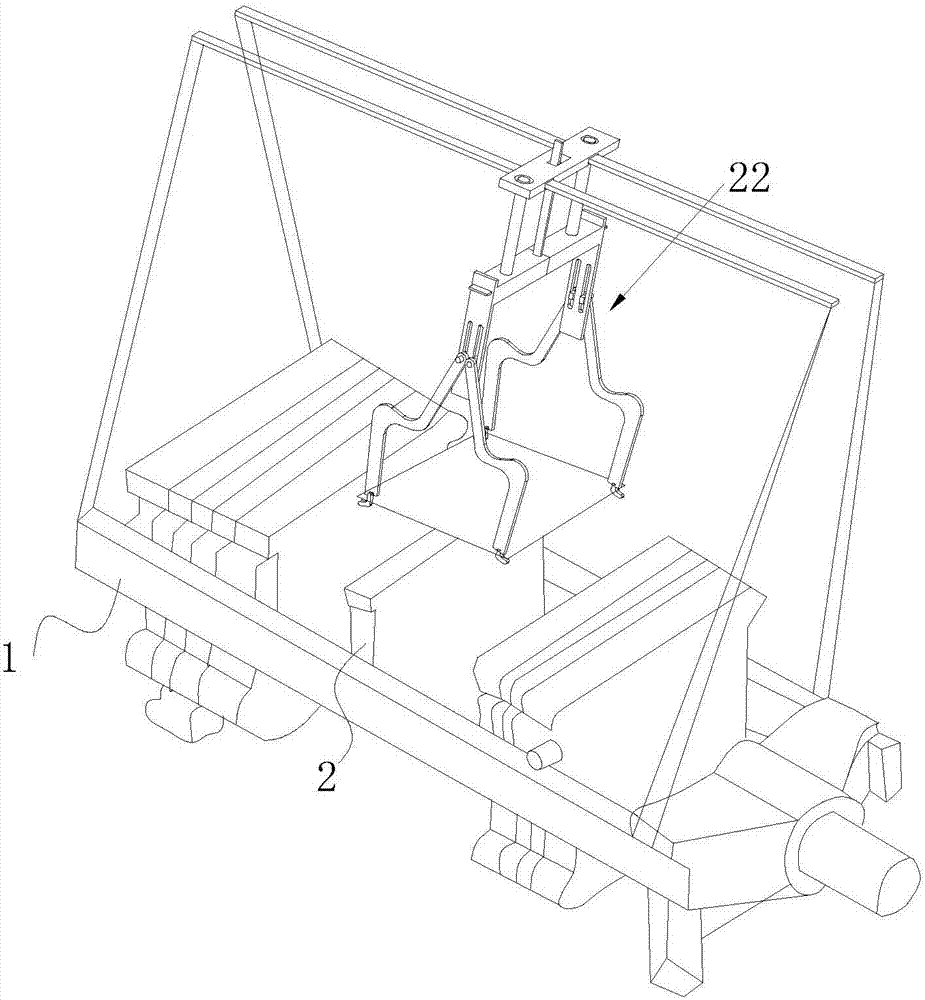 22

1

2