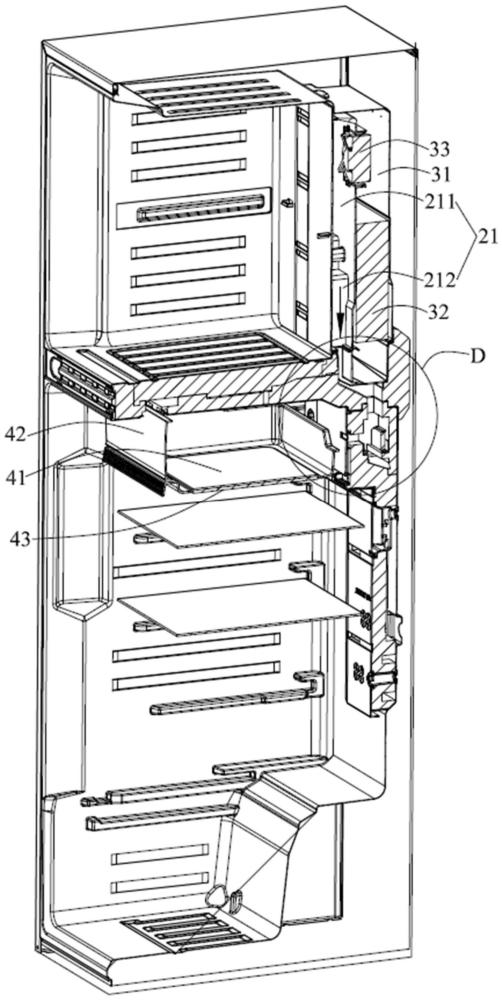 33
31
211
21
212
32
D
42
41
43