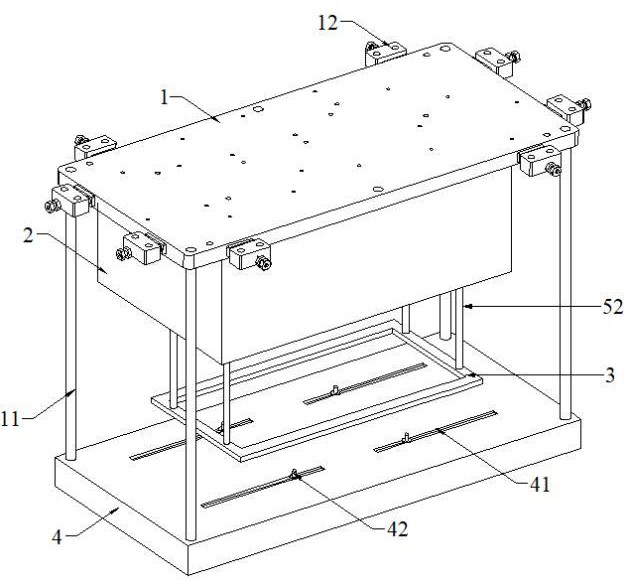 12
1
2
52
3
11
41
42
4