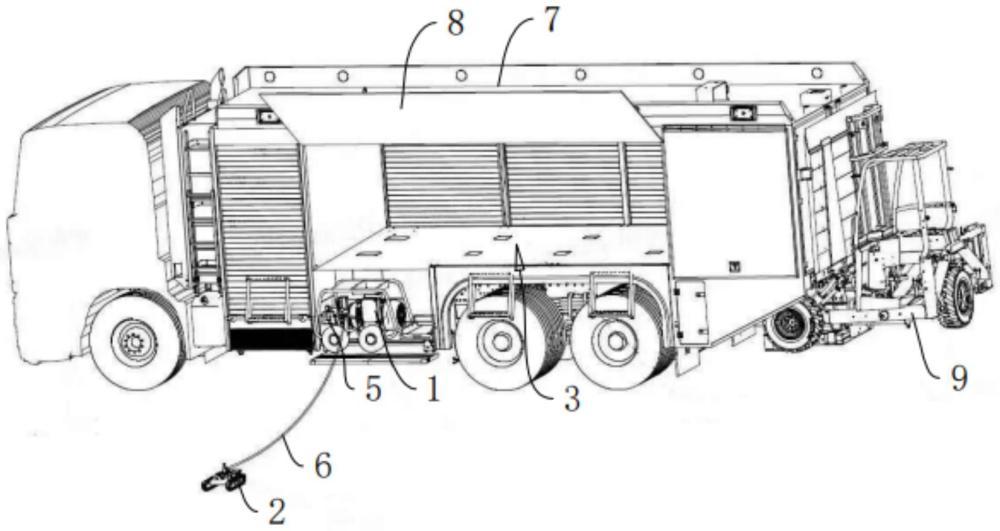 8
7
5
1
3
9
6
2